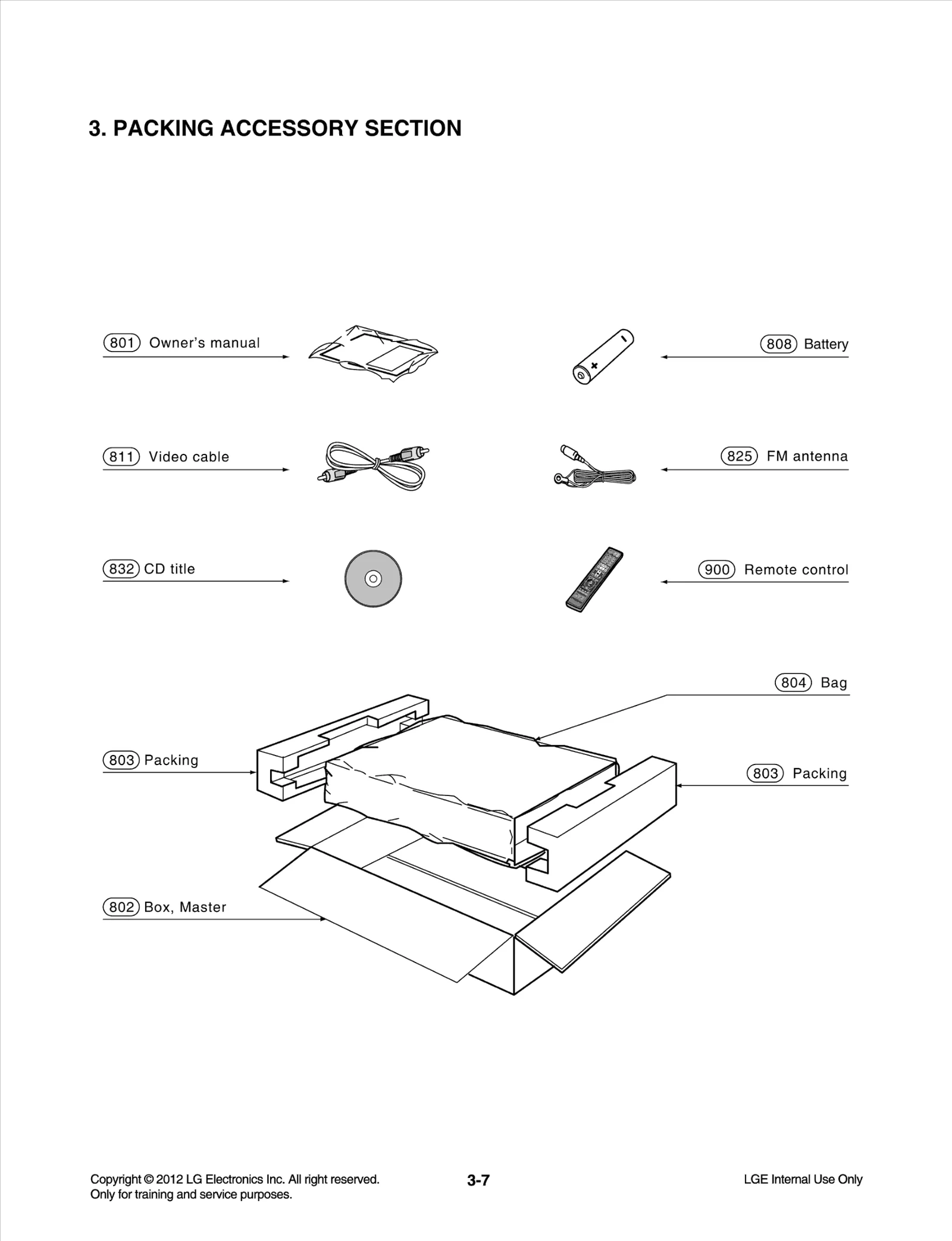 3. PACKING ACCESSORY SECTION

801 Owner's manual

808 Battery

811 Video cable

825 FM antenna

832 CD title

900 Remote control

804 Bag

803 Packing

803 Packing

802 Box, Master

Copyright © 2012 LG Electronics Inc. All right reserved.
Only for training and service purposes.

3-7

LGE Internal Use Only