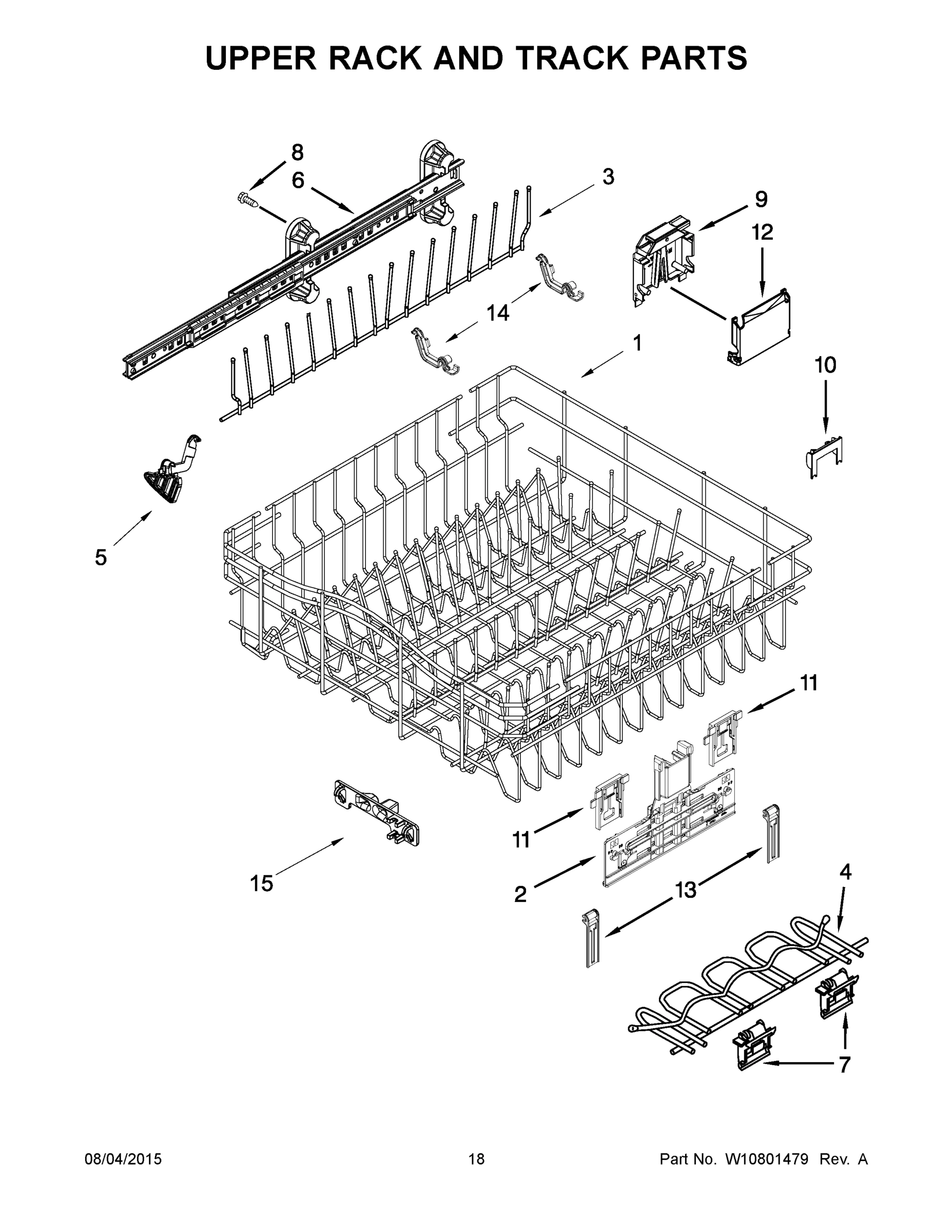 UPPER RACK AND TRACK PARTS

8
6
3
9
12
14
1
10
5
11
11
15
2
13
4
7

08/04/2015
18
Part No. W10801479 Rev. A