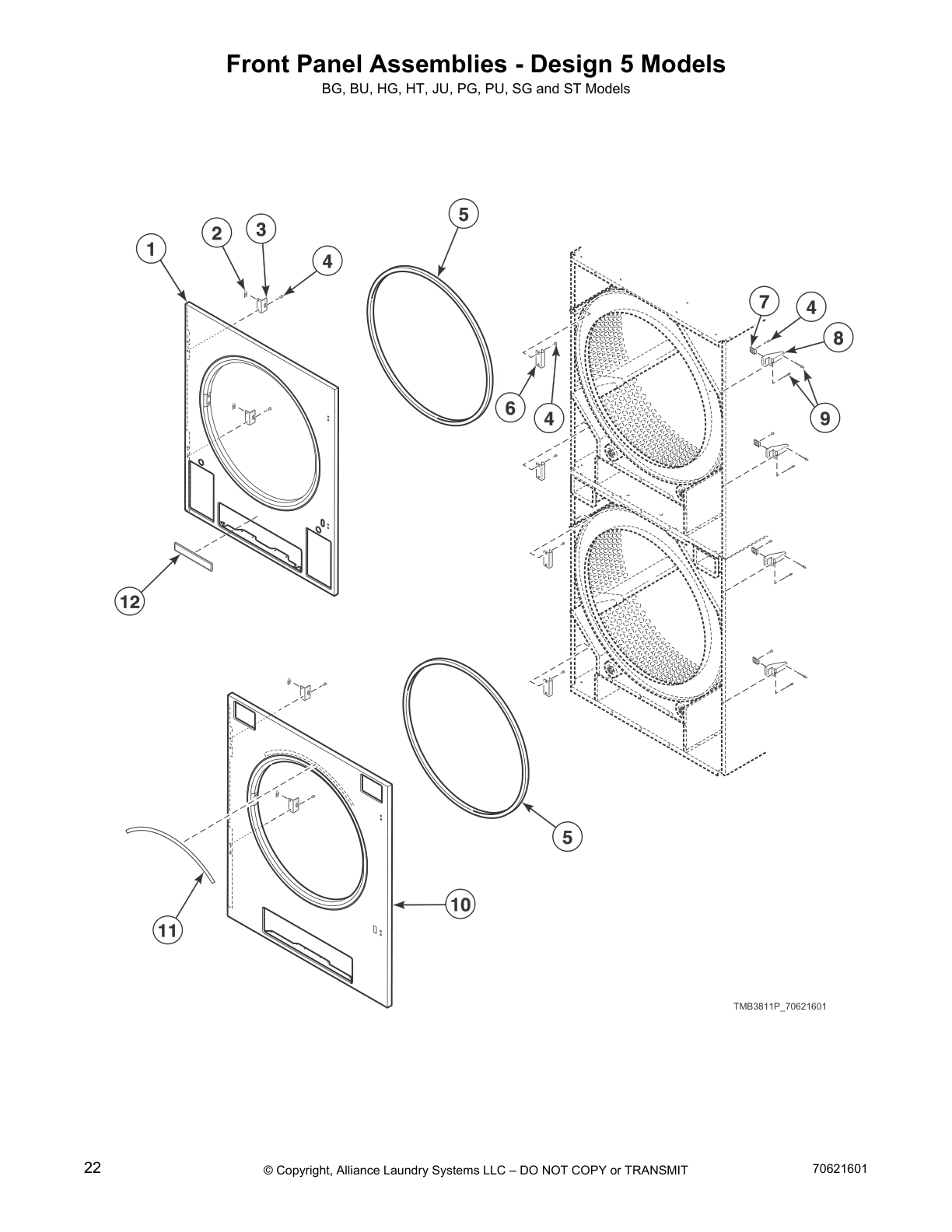 Front Panel Assemblies - Design 5 Models
BG, BU, HG, HT, JU, PG, PU, SG and ST Models

1
2
3
4
5
7
4
8
6
4
9
12
5
10
11

TMB3811P_70621601

22
© Copyright, Alliance Laundry Systems LLC – DO NOT COPY or TRANSMIT
70621601