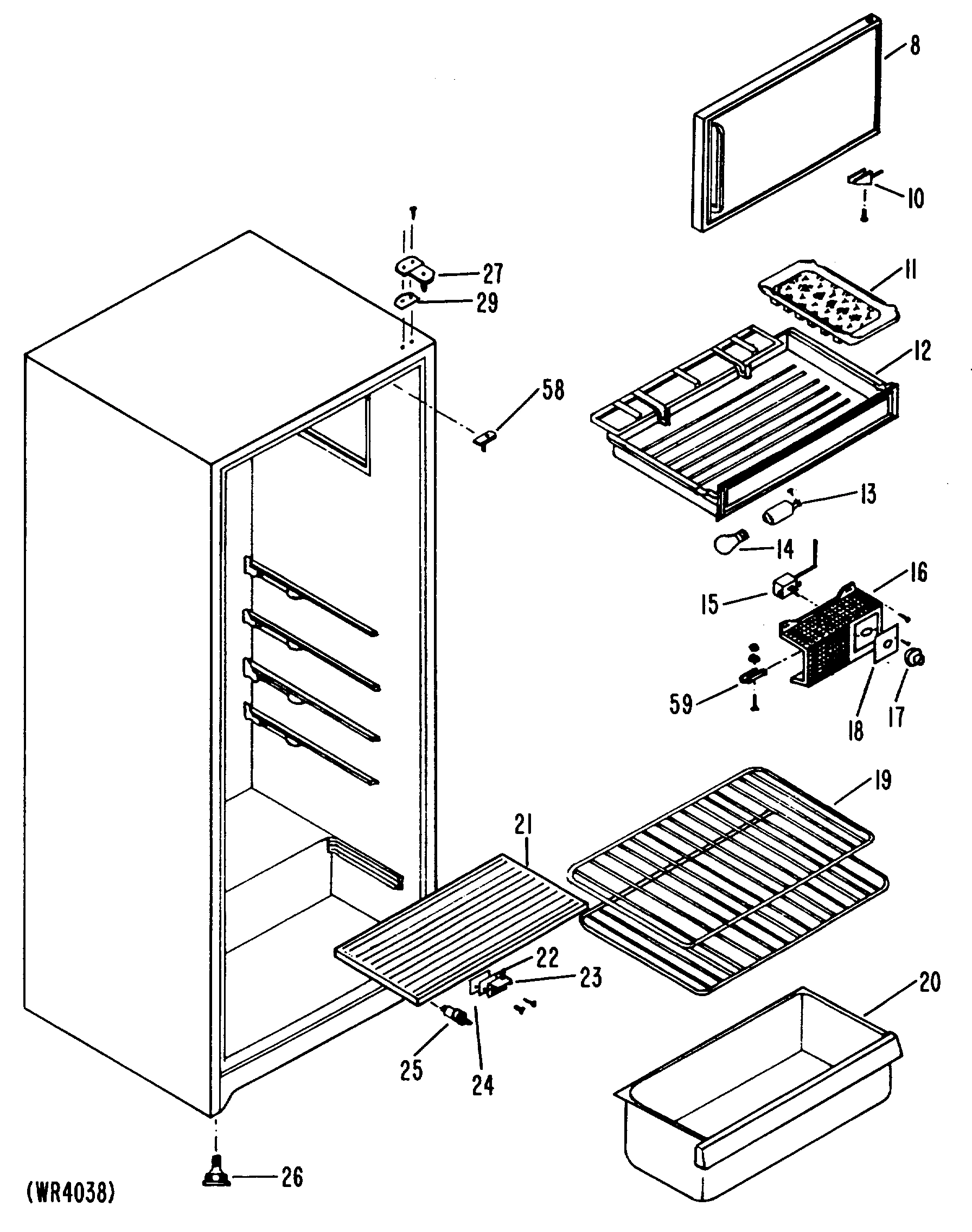 8
10
27
29
11
12
58
13
14
16
15
59
18
17
19
21
22
23
20
25
24
26
(WR4038)