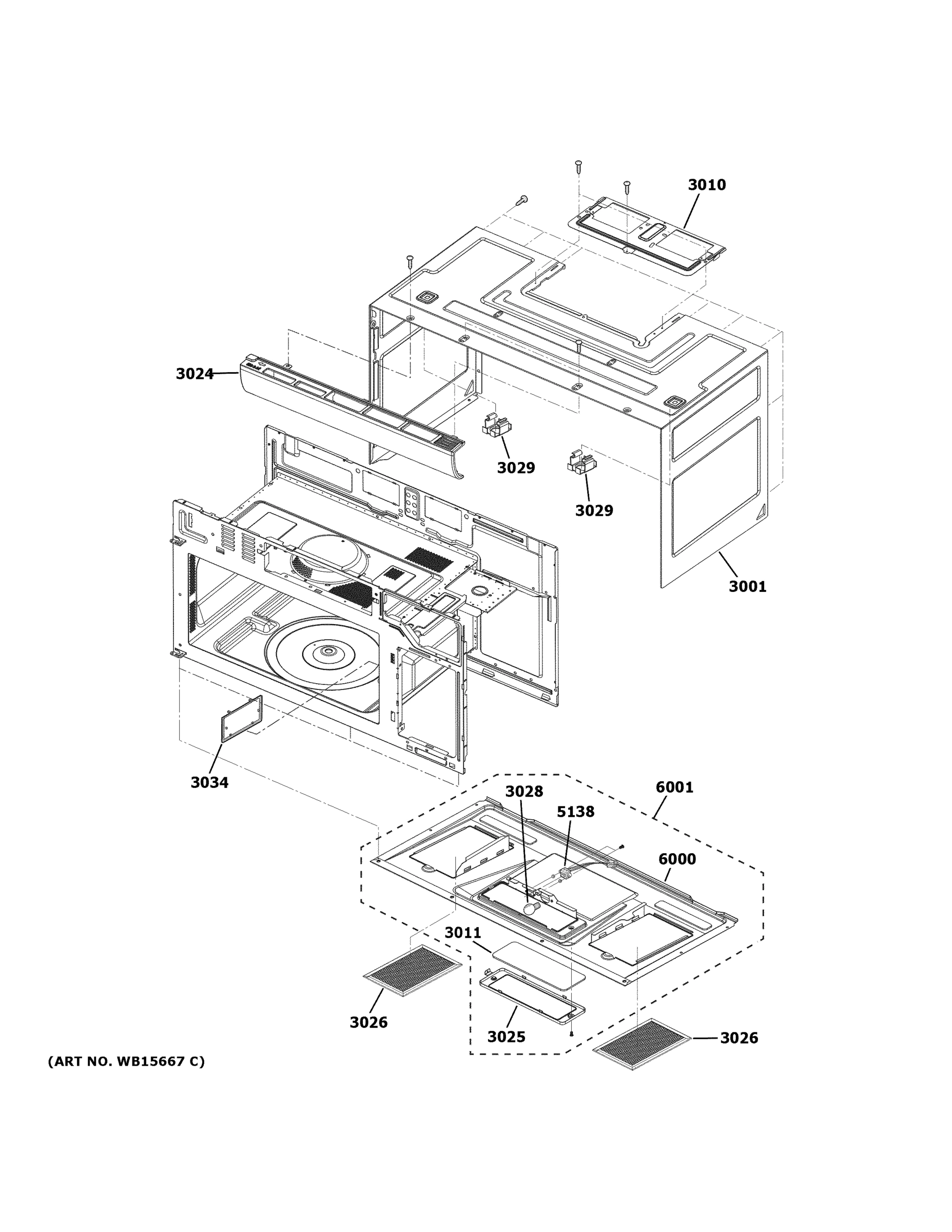 3010

3024

3029

3029

3001

3034

3028

6001

5138

6000

3011

3026

3025

3026

(ART NO. WB15667 C)