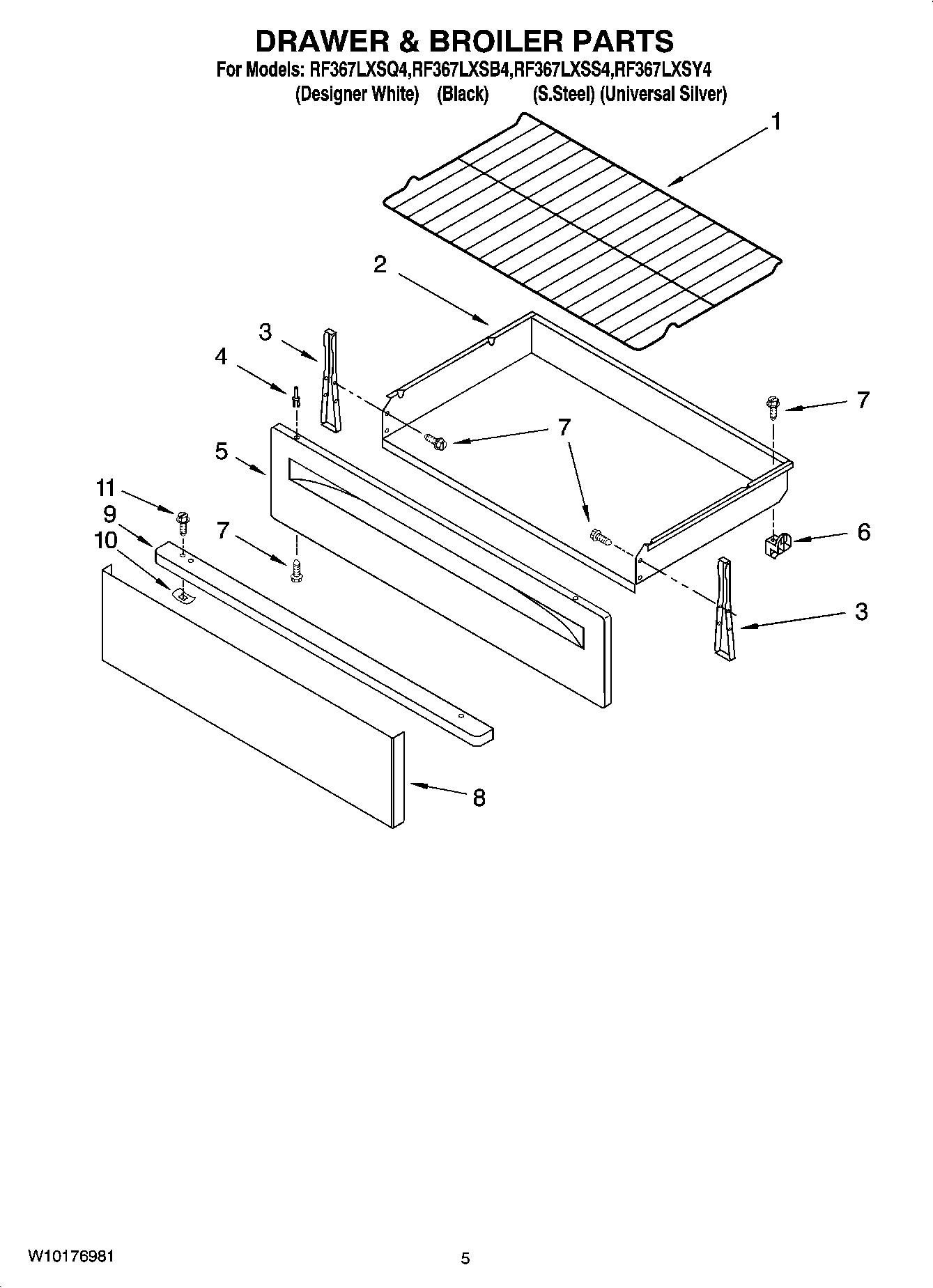 DRAWER & BROILER PARTS
For Models: RF367LXSQ4,RF367LXSB4,RF367LXSS4,RF367LXSY4
(Designer White) (Black) (S.Steel) (Universal Silver)

1
2
3
4
7
7
5
11
9
10
7
6
3
8

W10176981
5