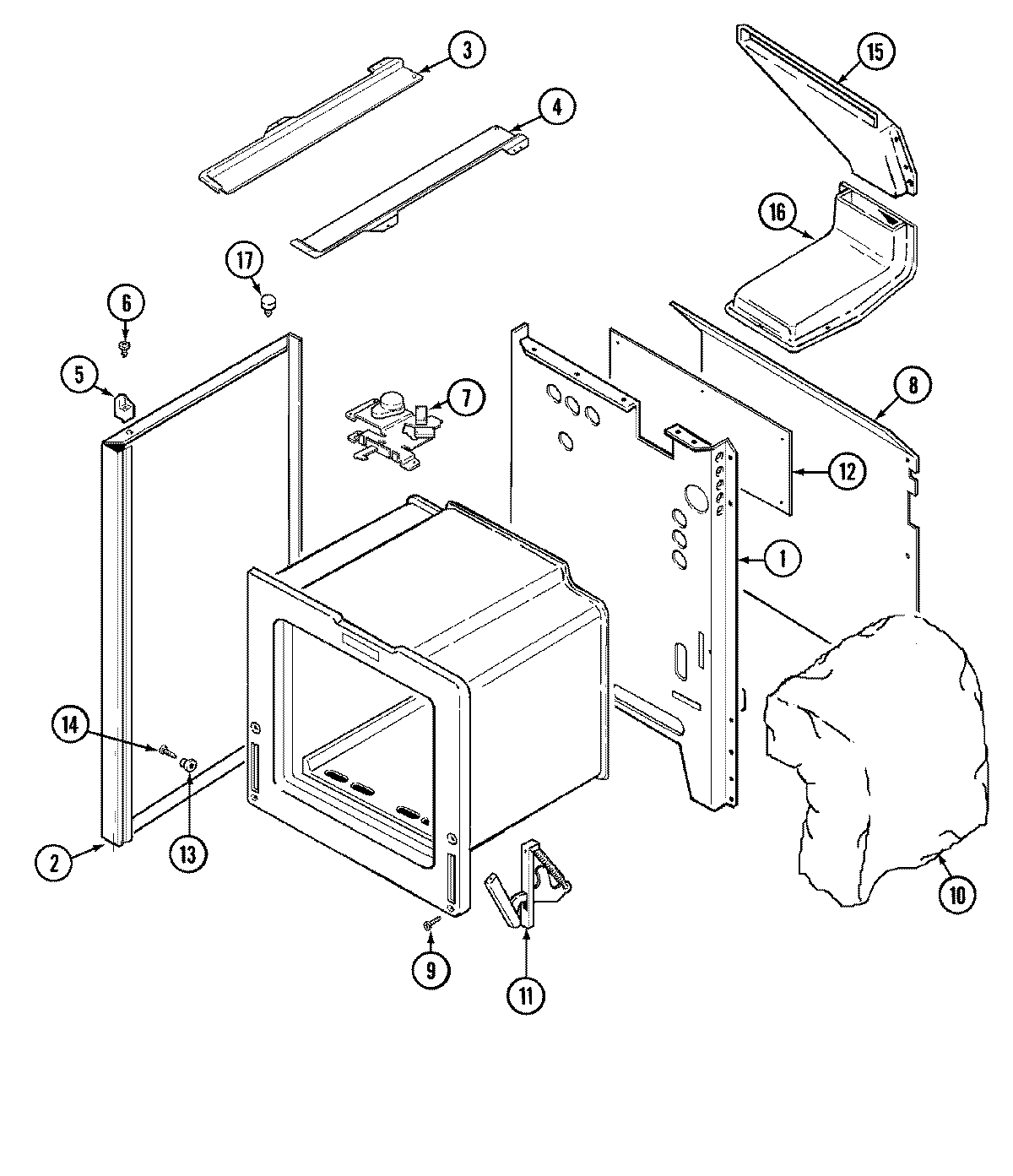 3
4
15
16
17
6
5
7
8
12
1
14
13
2
9
11
10