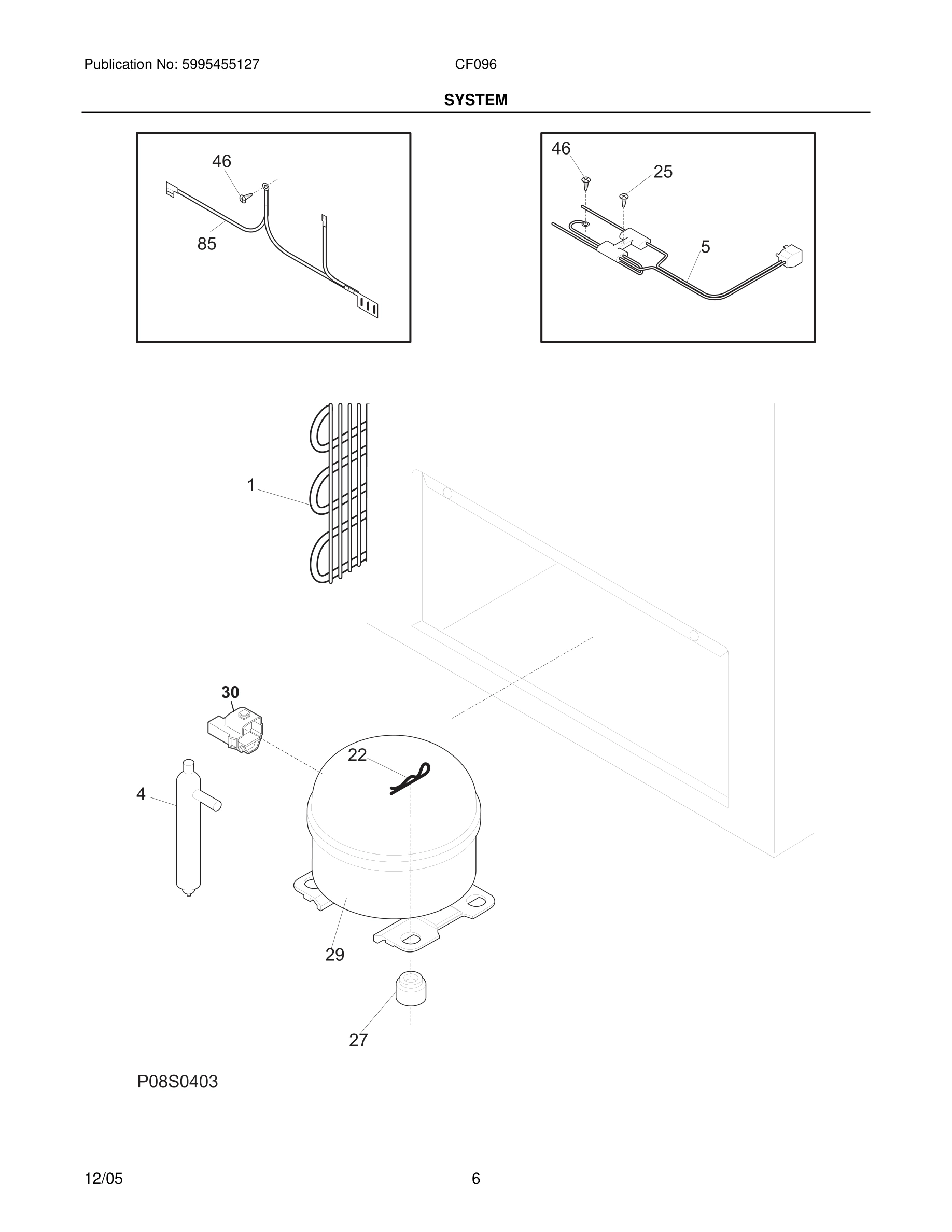 Publication No: 5995455127

CF096

SYSTEM

46

85

46

25

5

1

30

22

4

29

27

P08S0403

12/05

6