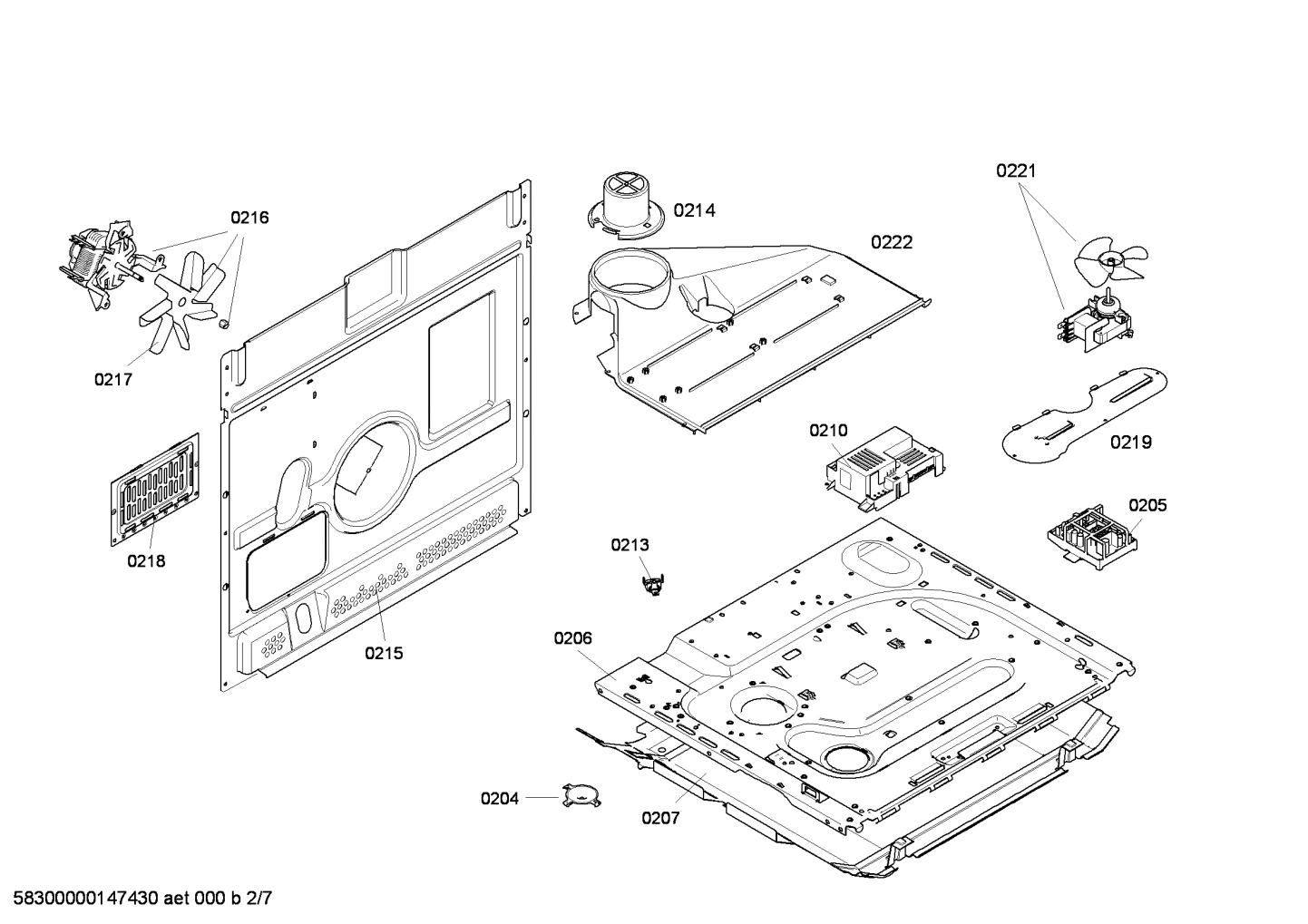 0221

0216

0214

0222

0217

0210

0219

0218

0205

0213

0215

0206

0204

0207

58300000147430 aet 000 b 2/7