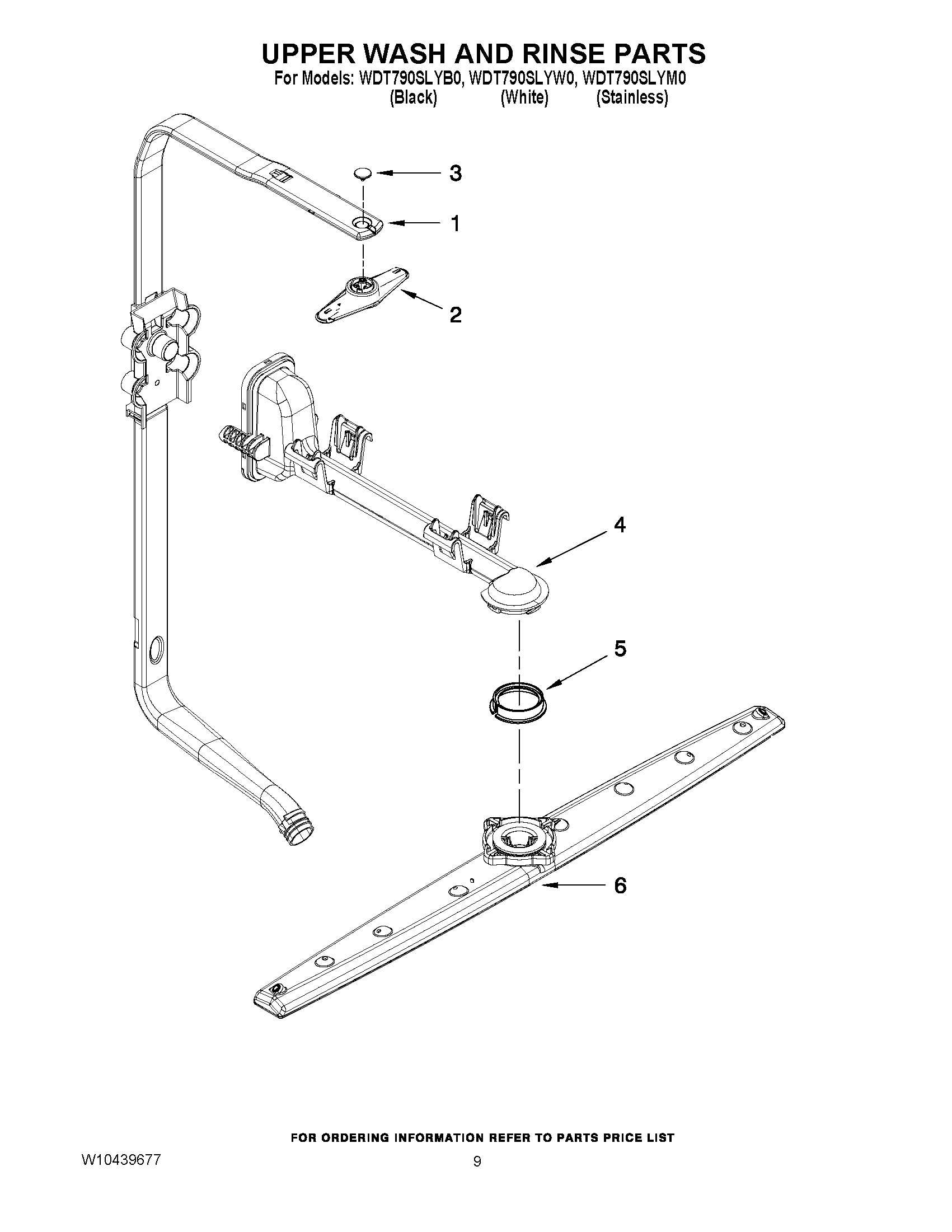 UPPER WASH AND RINSE PARTS

For Models: WDT790SLYB0, WDT790SLYW0, WDT790SLYM0
(Black) (White) (Stainless)

3

1

2

4

5

6

FOR ORDERING INFORMATION REFER TO PARTS PRICE LIST

W10439677

9