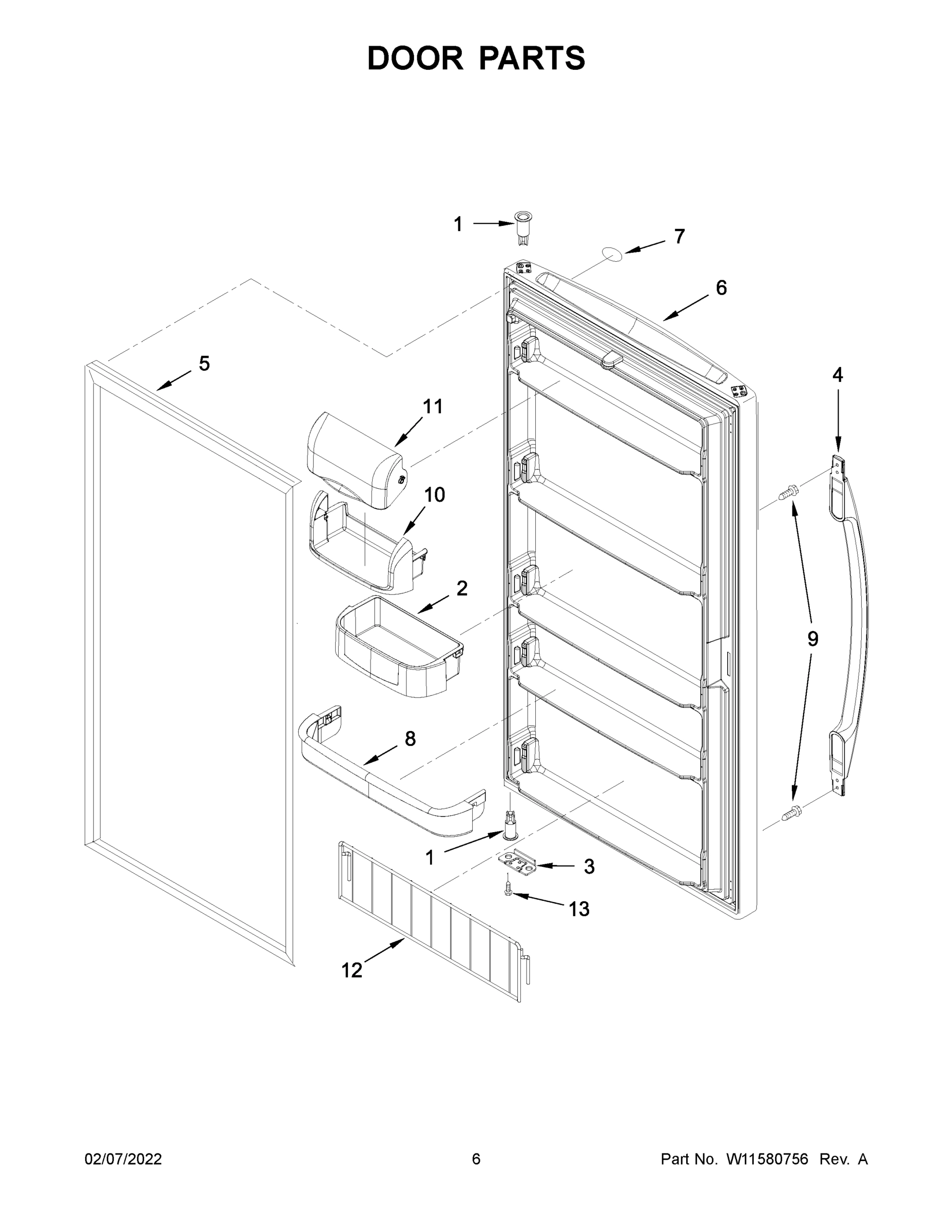 DOOR PARTS

1
7
6
5
4
11
10
2
9
8
1
3
13
12

02/07/2022
6
Part No. W11580756 Rev. A