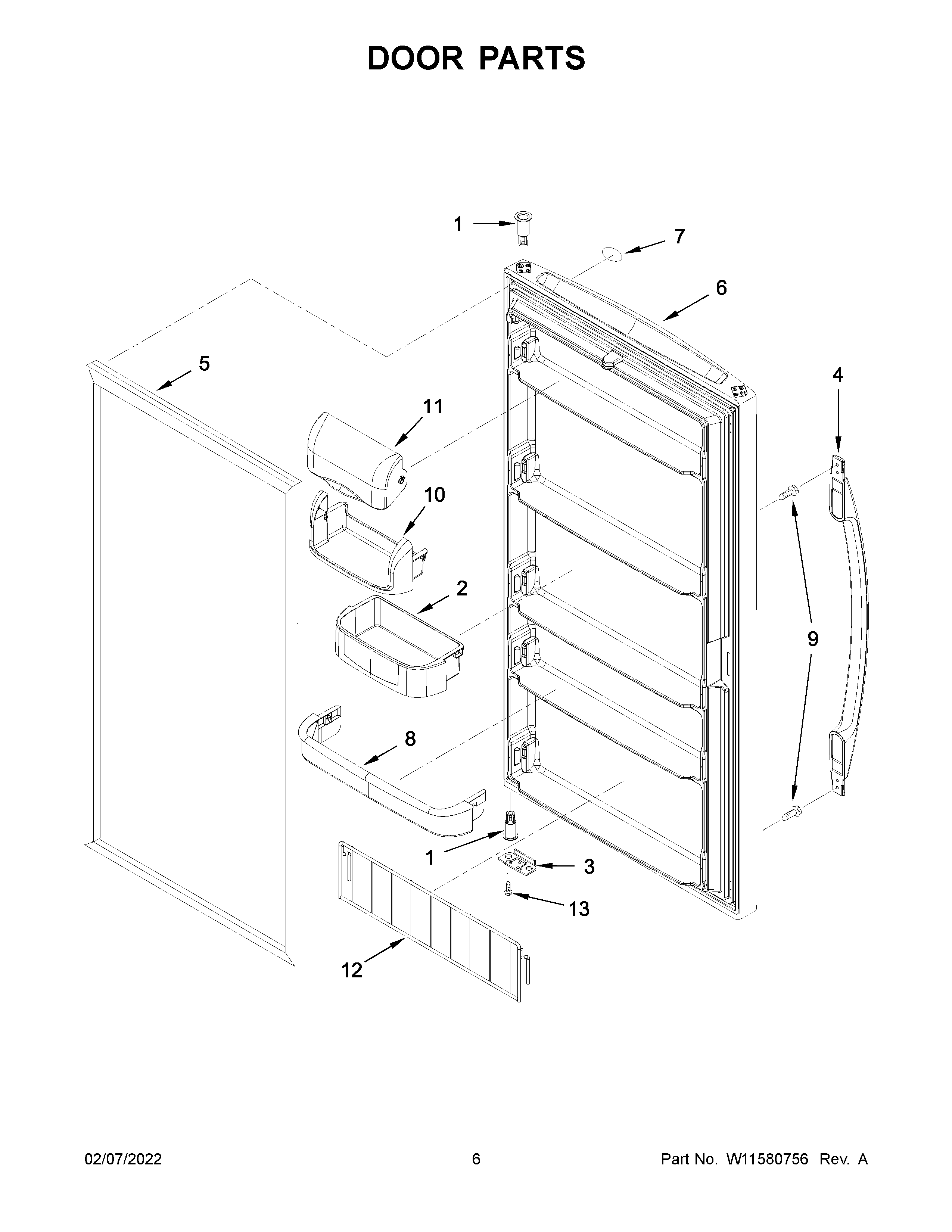 DOOR PARTS

1

7

6

5

4

11

10

2

9

8

1

3

13

12

02/07/2022

6

Part No. W11580756 Rev. A