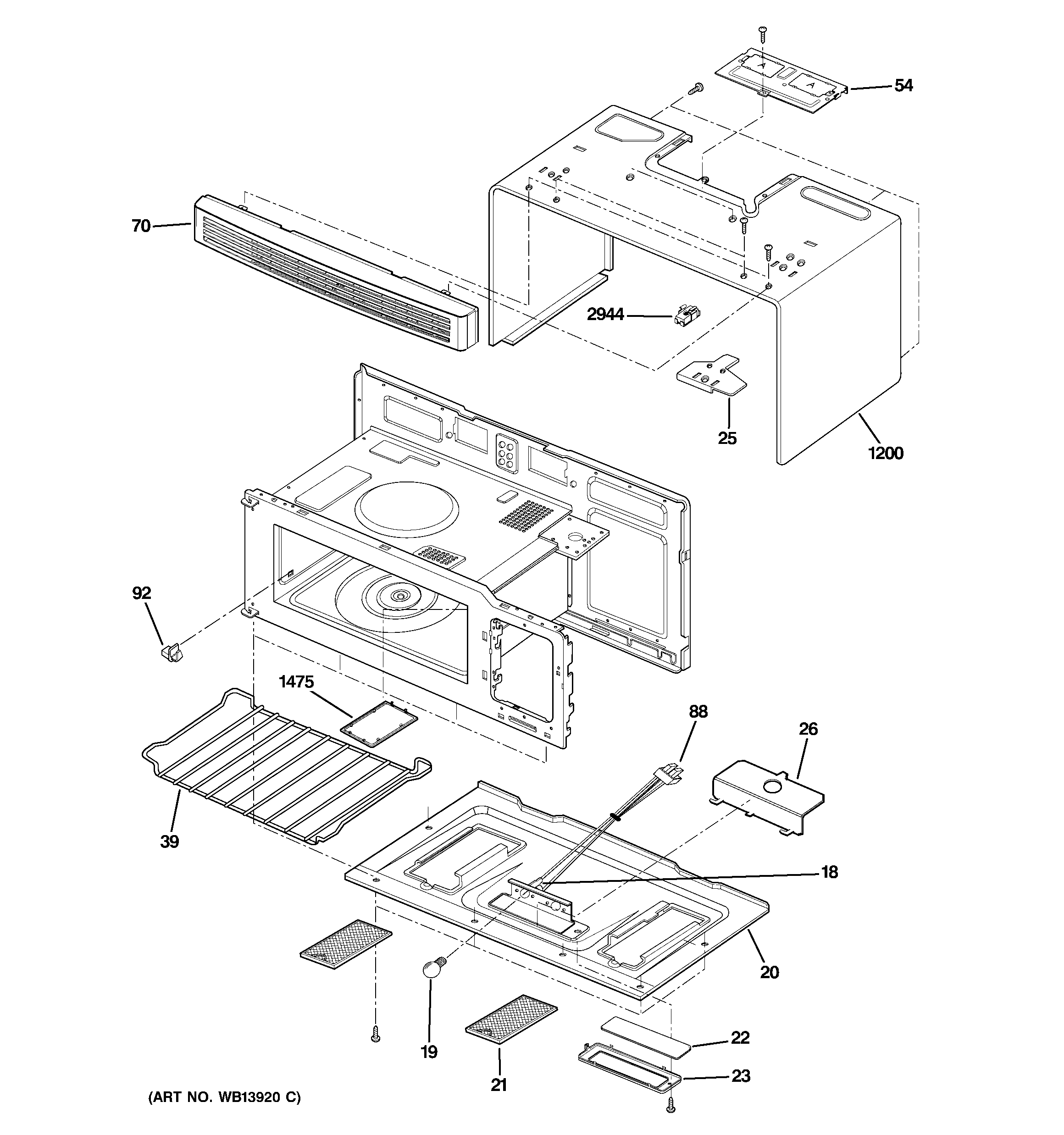 A
A
54
70
2944
25
1200
92
1475
88
26
39
18
20
19
21
22
23
(ART NO. WB13920 C)