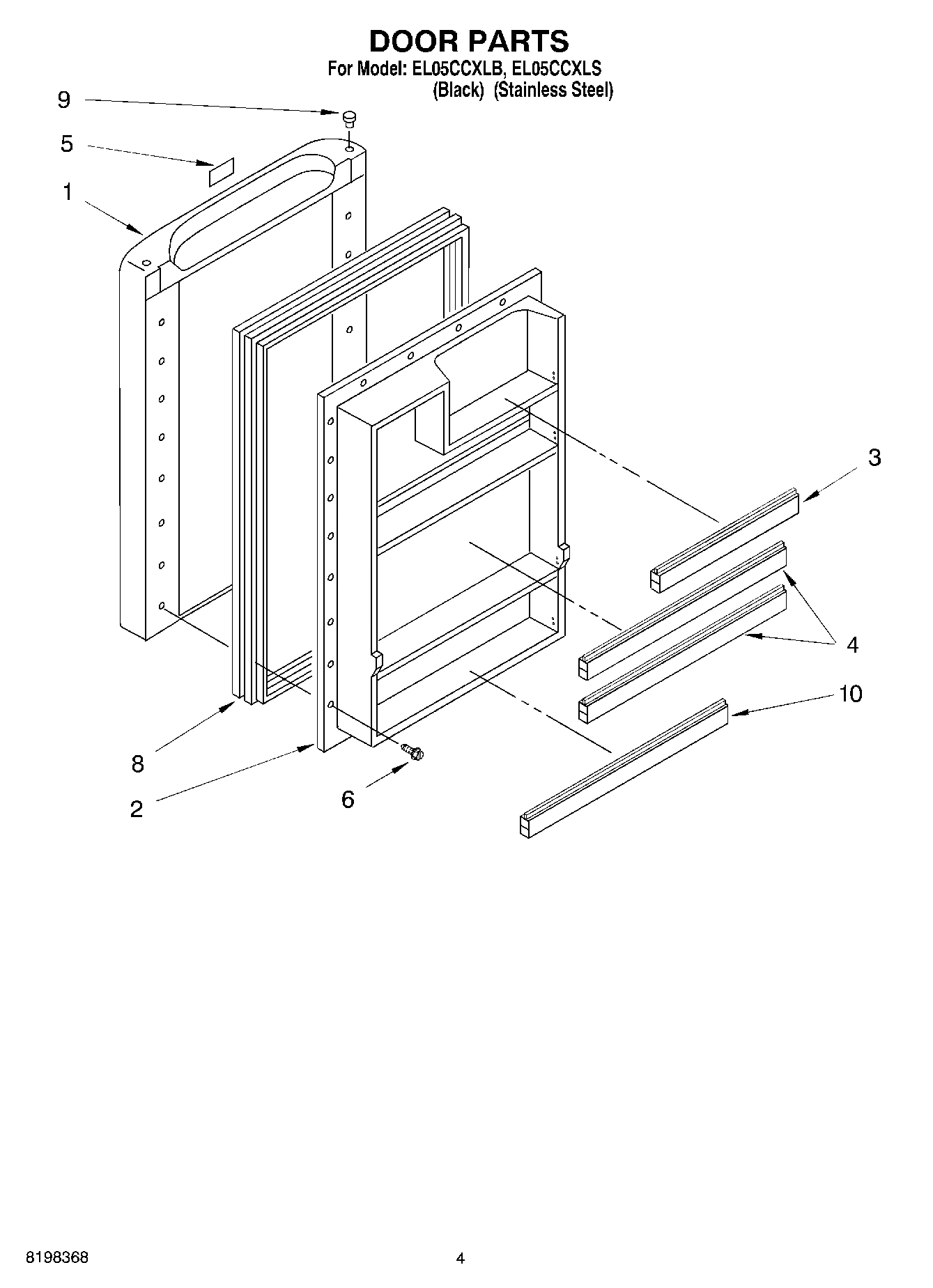 DOOR PARTS
For Model: EL05CCXLB, EL05CCXLS
(Black) (Stainless Steel)

9
5
1
3
4
10
8
2
6

8198368

4