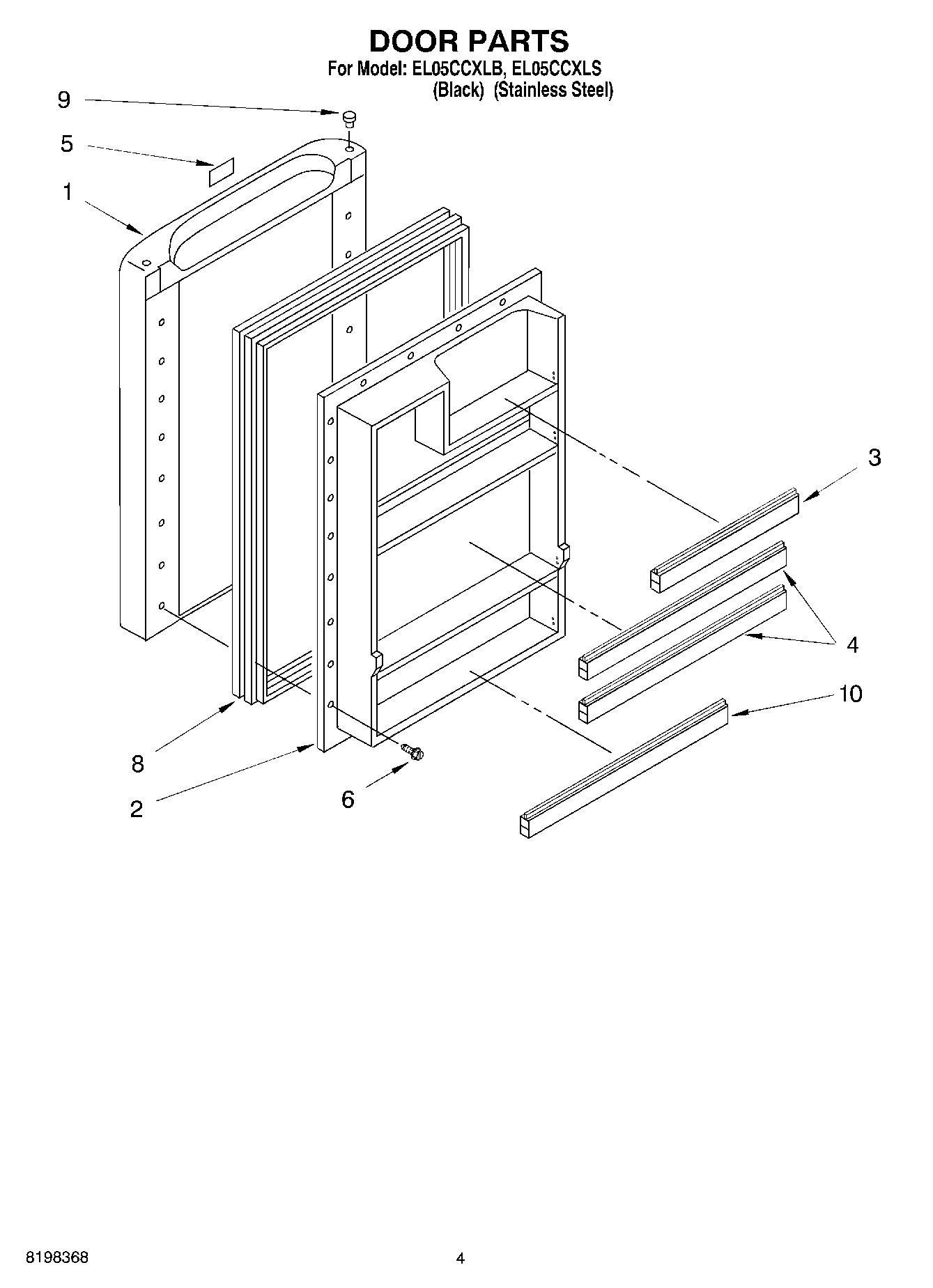 DOOR PARTS
For Model: EL05CCXLB, EL05CCXLS
(Black) (Stainless Steel)

9
5
1
3
4
10
8
2
6

8198368
4