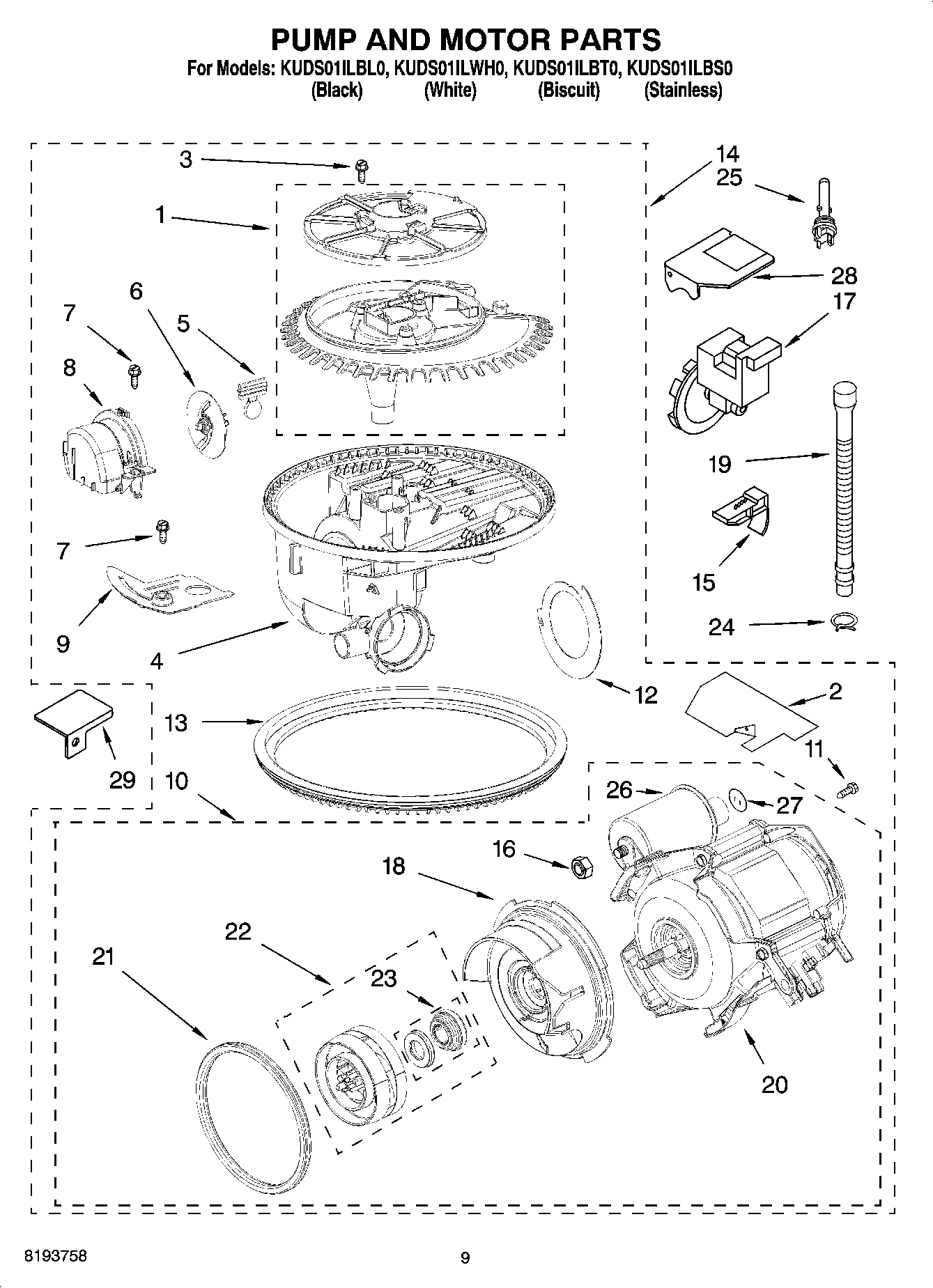 PUMP AND MOTOR PARTS
For Models: KUDS01ILBL0, KUDS01ILWH0, KUDS01ILBT0, KUDS01ILBS0
(Black) (White) (Biscuit) (Stainless)

3
1
14
25
28
17
7
6
5
8
19
7
15
9
4
24
12
2
13
11
29
10
26
27
16
18
22
21
23
20

8193758
9