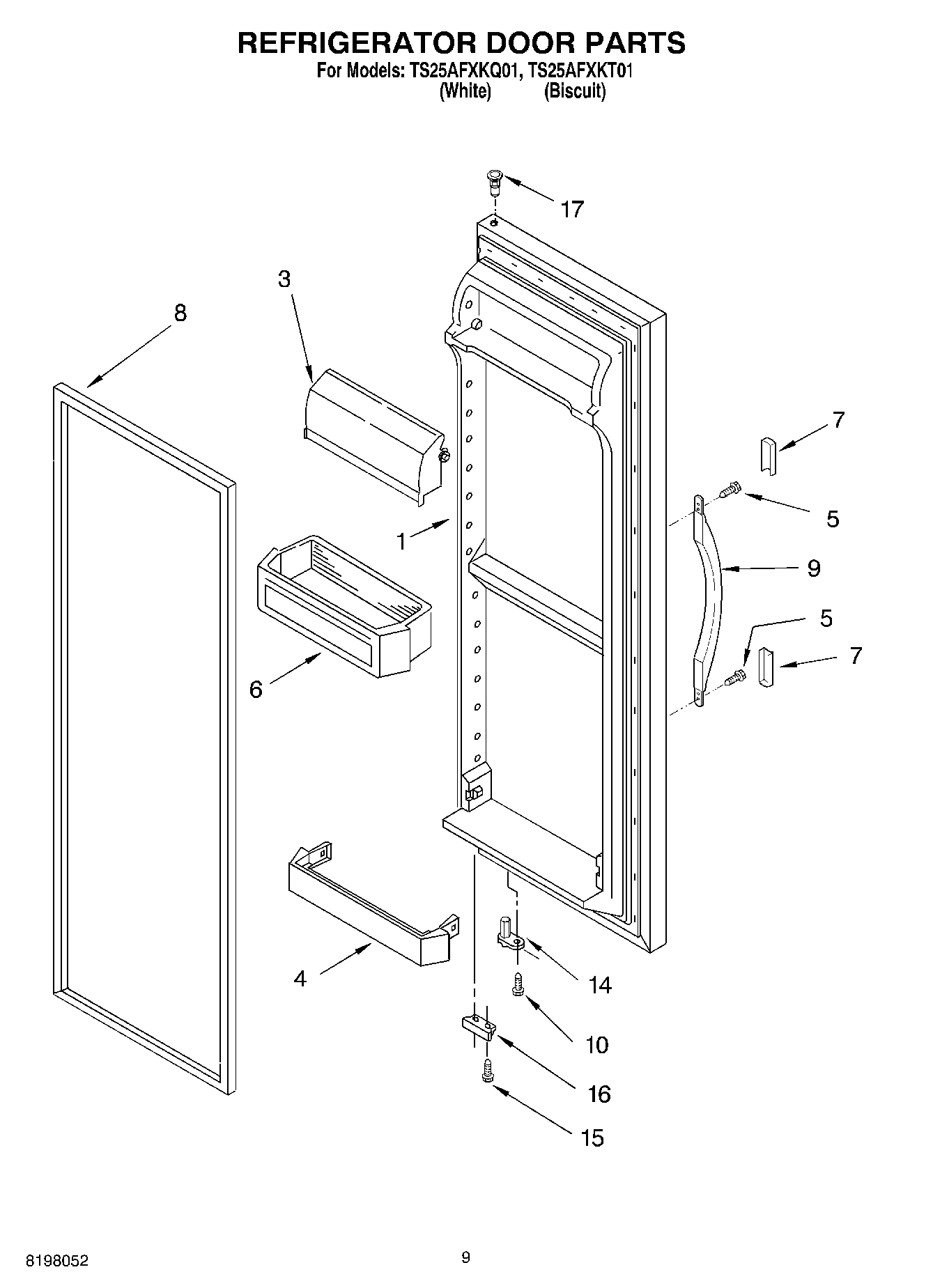 REFRIGERATOR DOOR PARTS
For Models: TS25AFXKQ01, TS25AFXKT01
(White) (Biscuit)

17
3
8
7
5
1
9
5
7
6
4
14
10
16
15

8198052
9