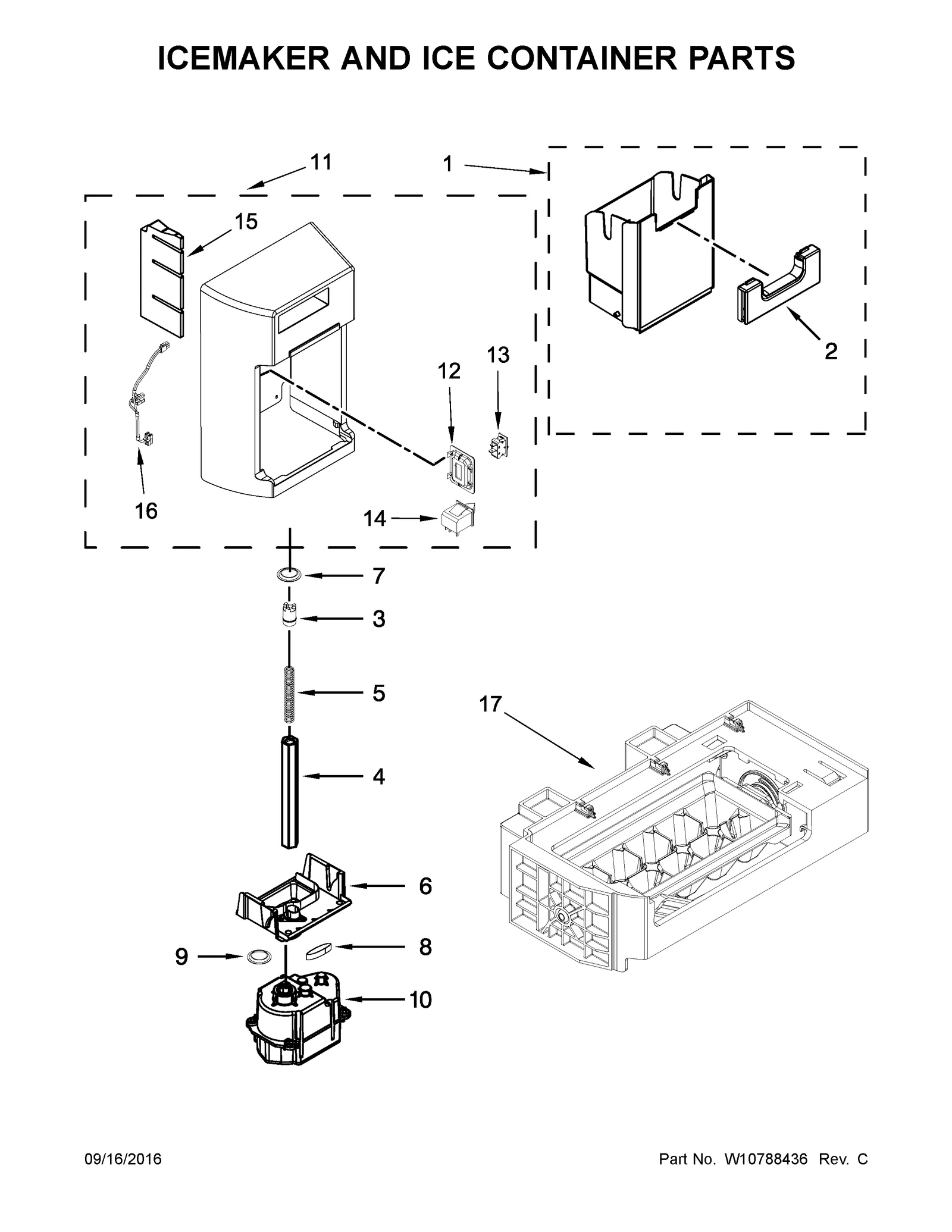 ICEMAKER AND ICE CONTAINER PARTS

11
1
15
2
13
12
16
14
7
3
5
17
4
6
9
8
10

09/16/2016

Part No. W10788436 Rev. C