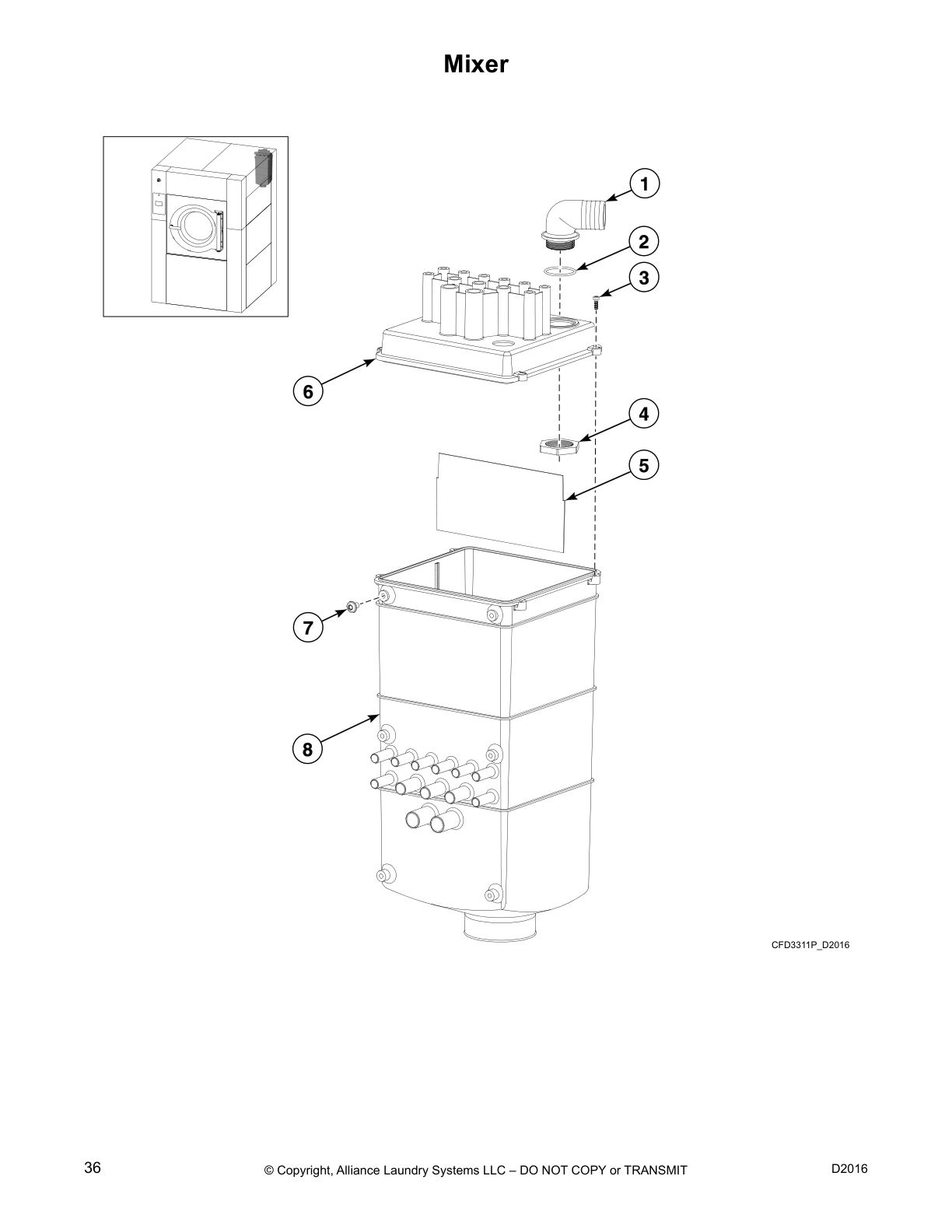 Mixer

1
2
3
6
4
5
7
8

CFD3311P_D2016

36 © Copyright, Alliance Laundry Systems LLC – DO NOT COPY or TRANSMIT D2016