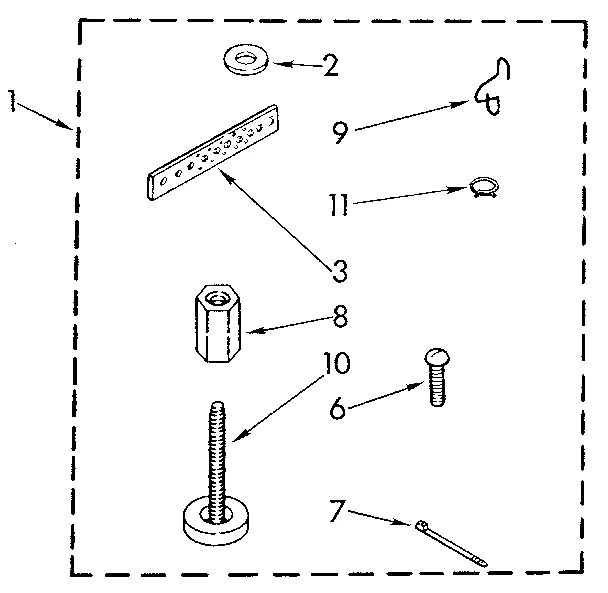 1
2
9
11
3
8
10
6
7