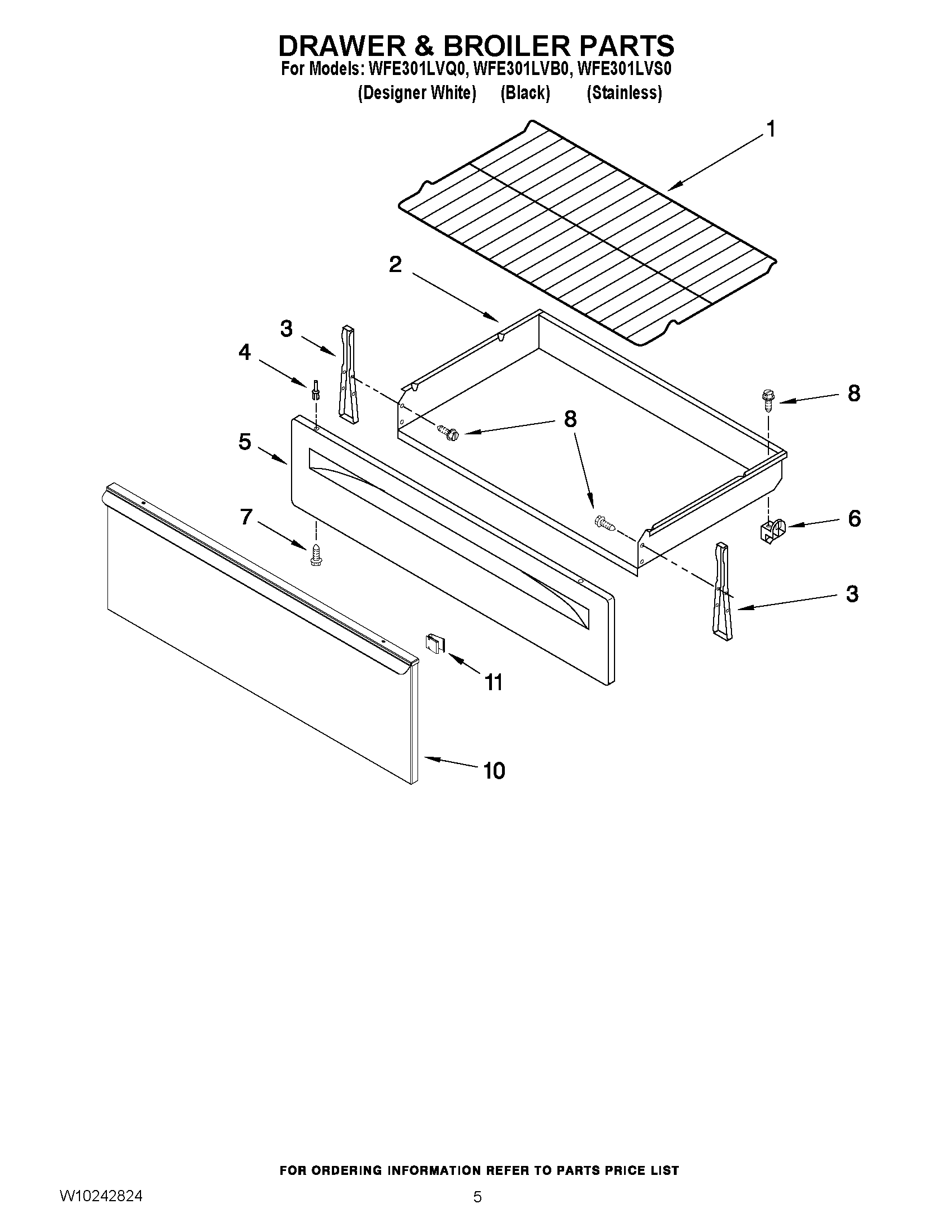 DRAWER & BROILER PARTS
For Models: WFE301LVQ0, WFE301LVB0, WFE301LVS0
(Designer White) (Black) (Stainless)

1
2
3
4
8
8
5
7
6
3
11
10

FOR ORDERING INFORMATION REFER TO PARTS PRICE LIST

W10242824
5