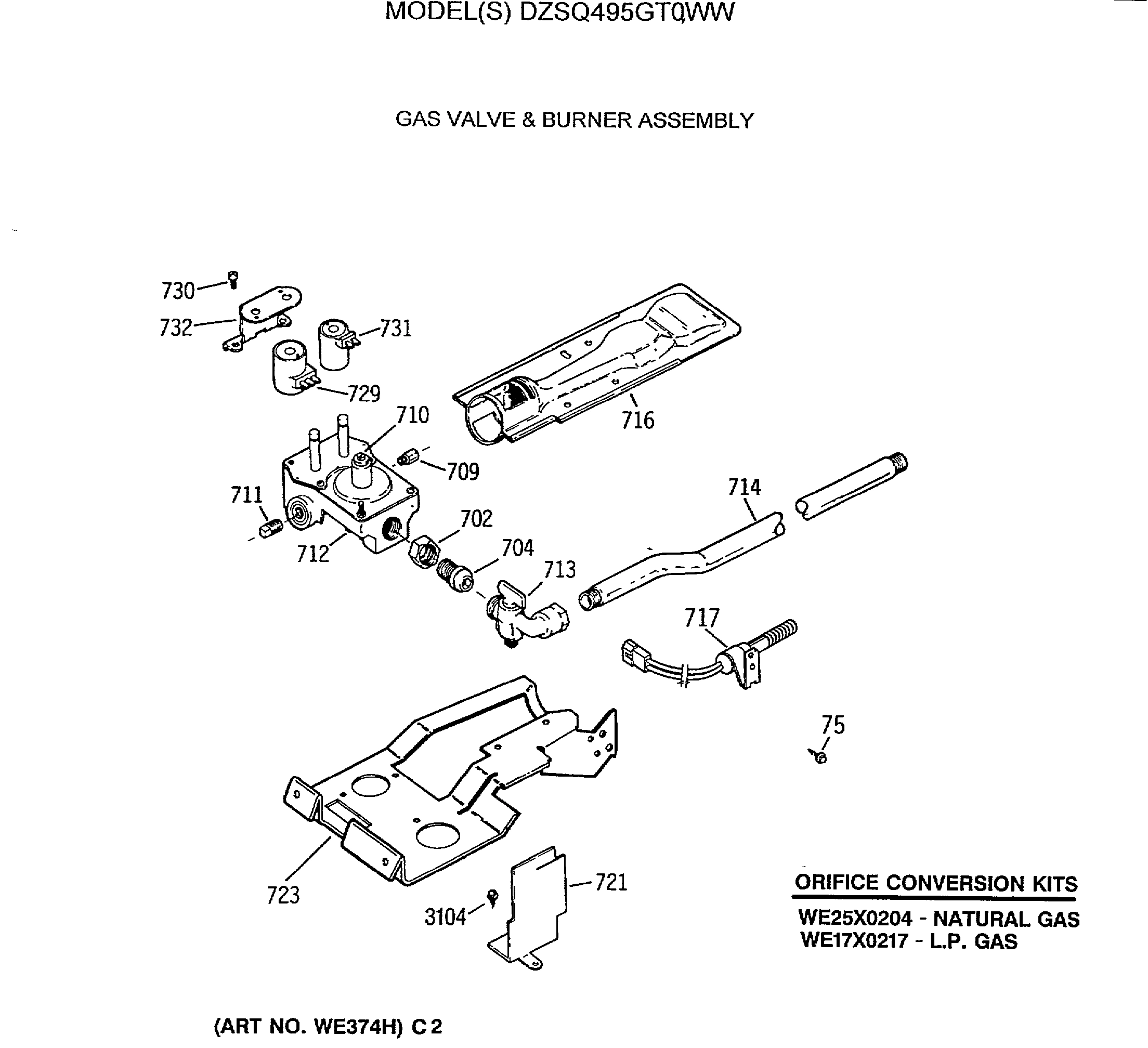 MODEL(S) DZSQ495GT0WW

GAS VALVE & BURNER ASSEMBLY

730
732
731
729
710
716
709
711
714
702
712
704
713
717
75
723
721
3104

ORIFICE CONVERSION KITS
WE25X0204 - NATURAL GAS
WE17X0217 - L.P. GAS

(ART NO. WE374H) C2