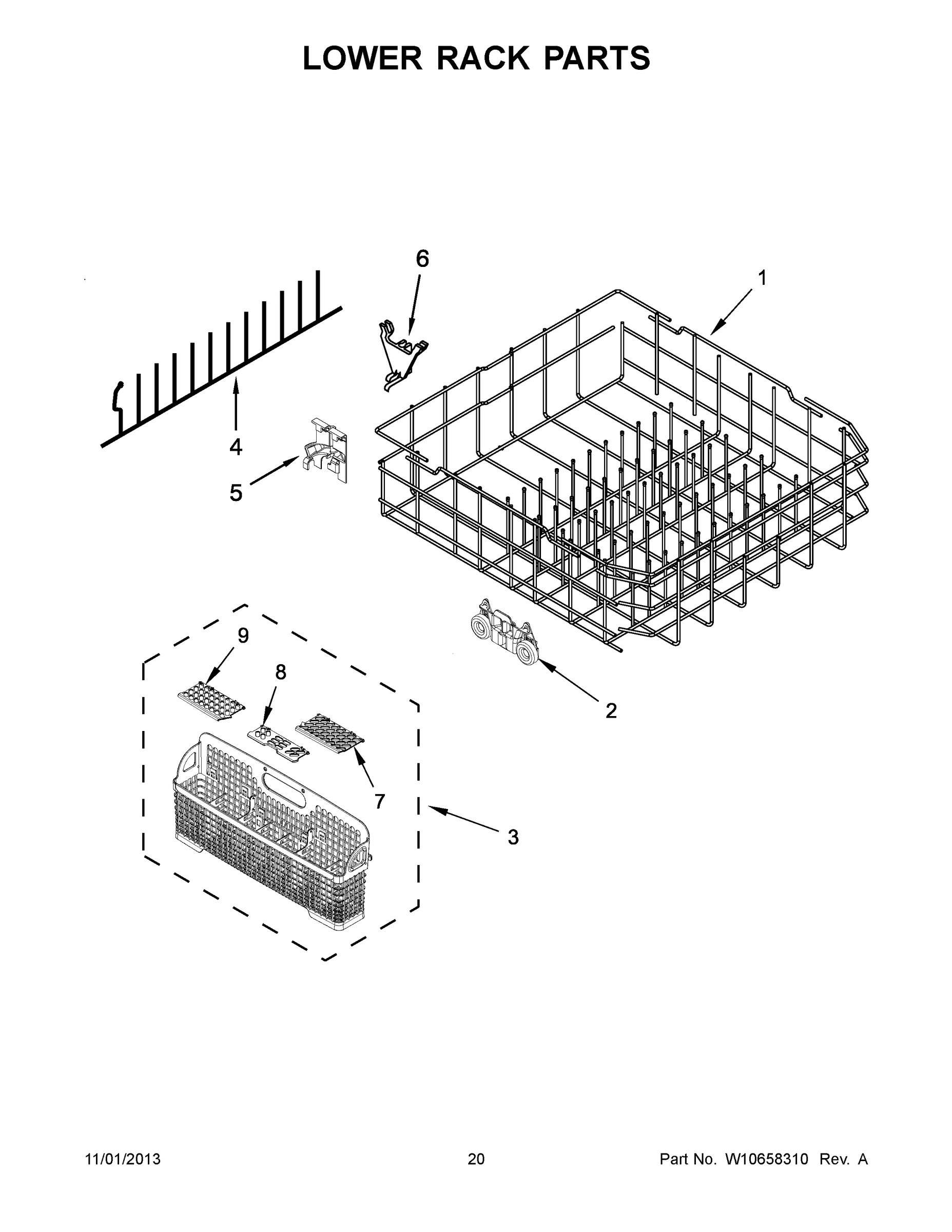 LOWER RACK PARTS

6

1

4

5

9

8

2

7

3

11/01/2013

20

Part No. W10658310 Rev. A