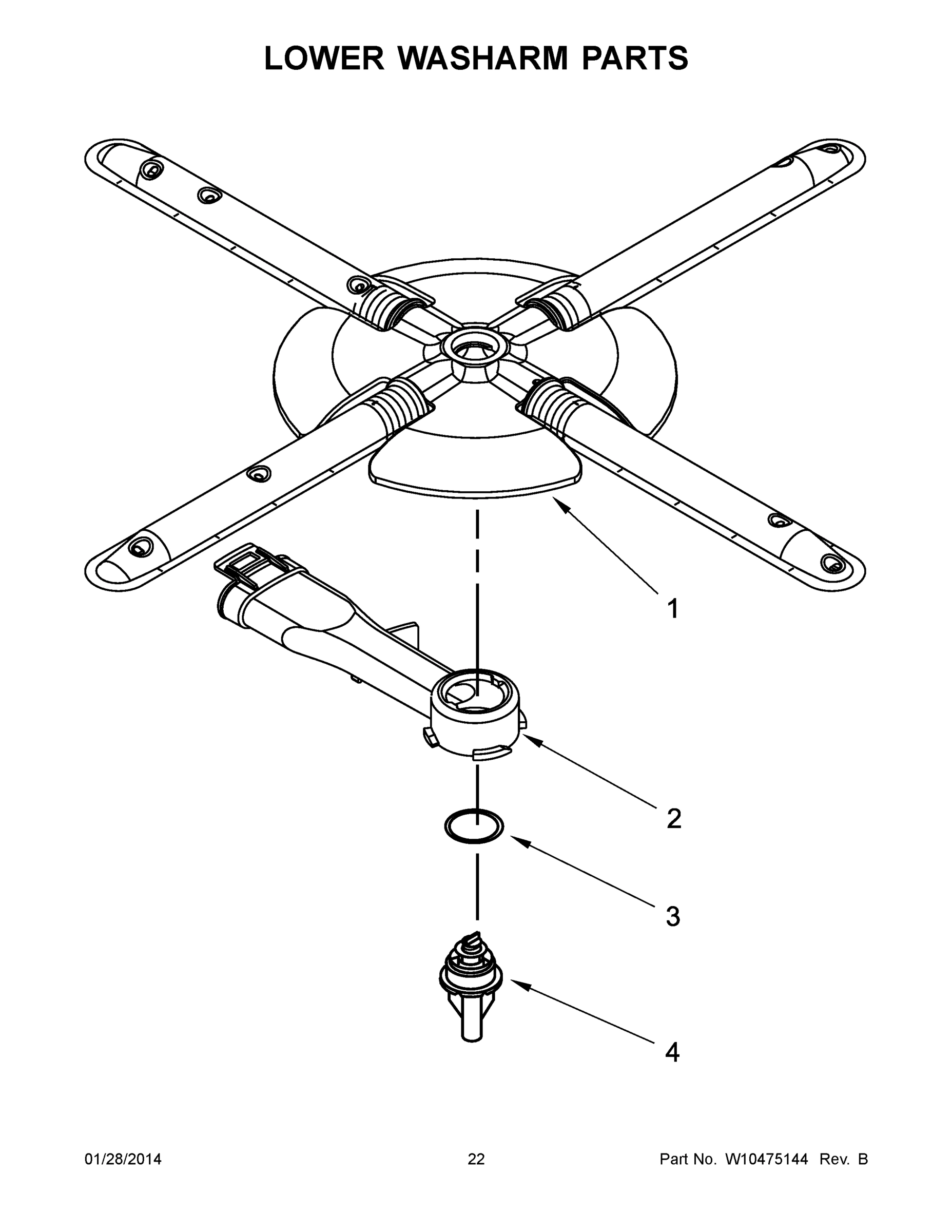 LOWER WASHARM PARTS

1

2

3

4

01/28/2014

22

Part No. W10475144 Rev. B