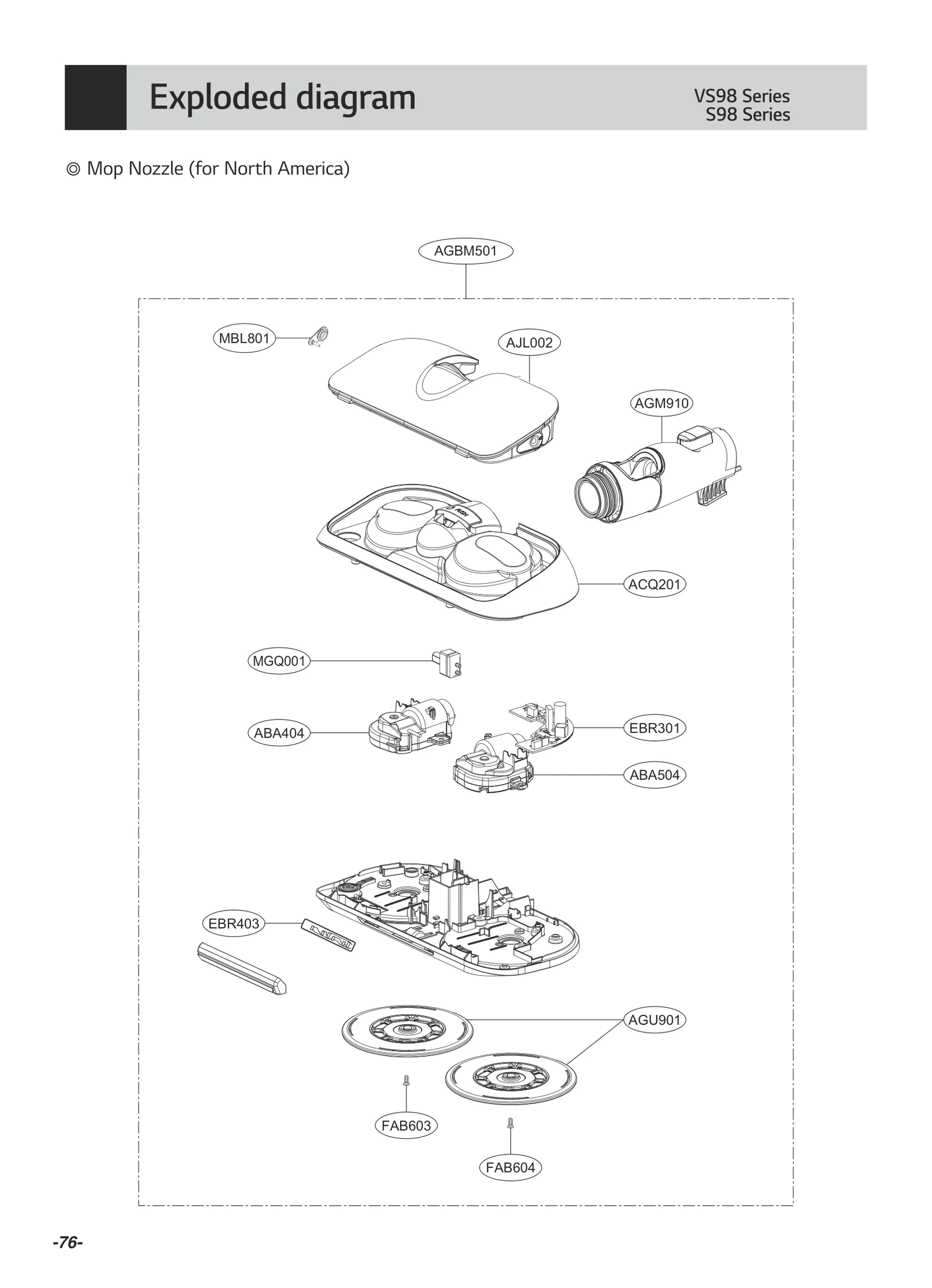 Exploded diagram

VS98 Series
S98 Series

◎ Mop Nozzle (for North America)

AGBM501

MBL801

AJL002

AGM910

PUSH

ACQ201

MGQ001

ABA404

EBR301

ABA504

EBR403

AGU901

FAB603

FAB604

-76-