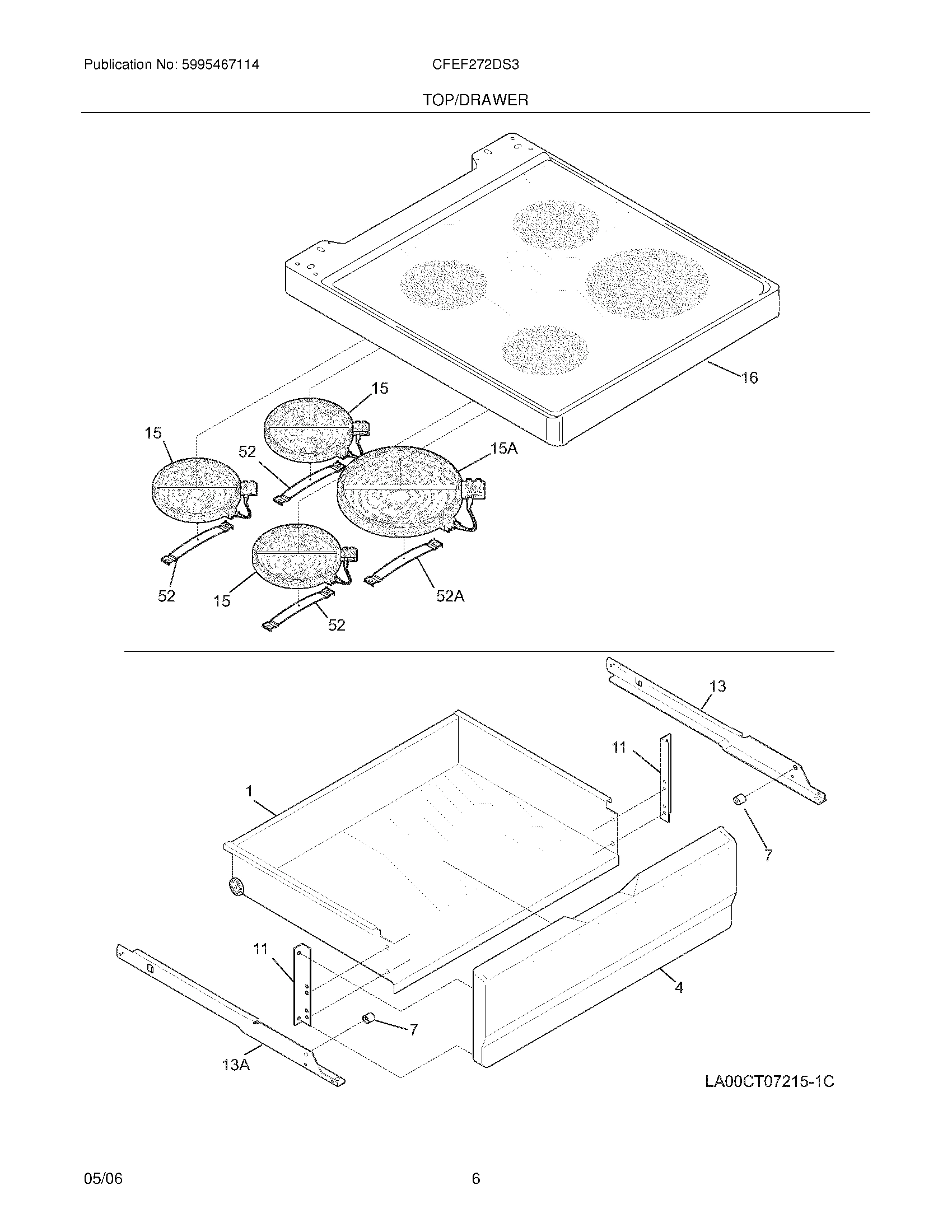 Publication No: 5995467114

CFEF272DS3

TOP/DRAWER

16

15

15

52

15A

52

15

52A

52

13

11

1

7

11

4

7

13A

LA00CT07215-1C

05/06

6