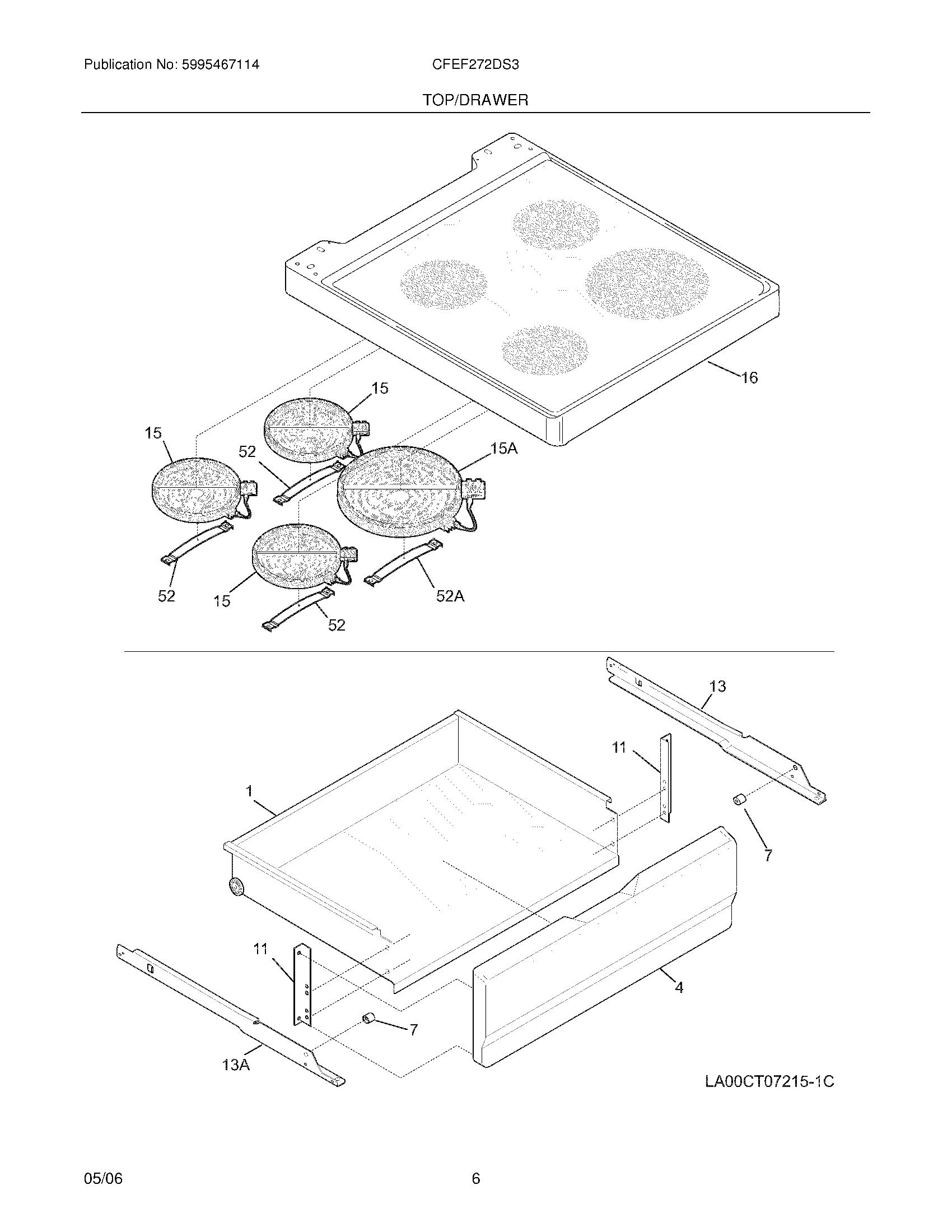 Publication No: 5995467114

CFEF272DS3

TOP/DRAWER

16

15

15

52

15A

52

15

52A

52

13

11

1

7

11

4

7

13A

LA00CT07215-1C

05/06

6