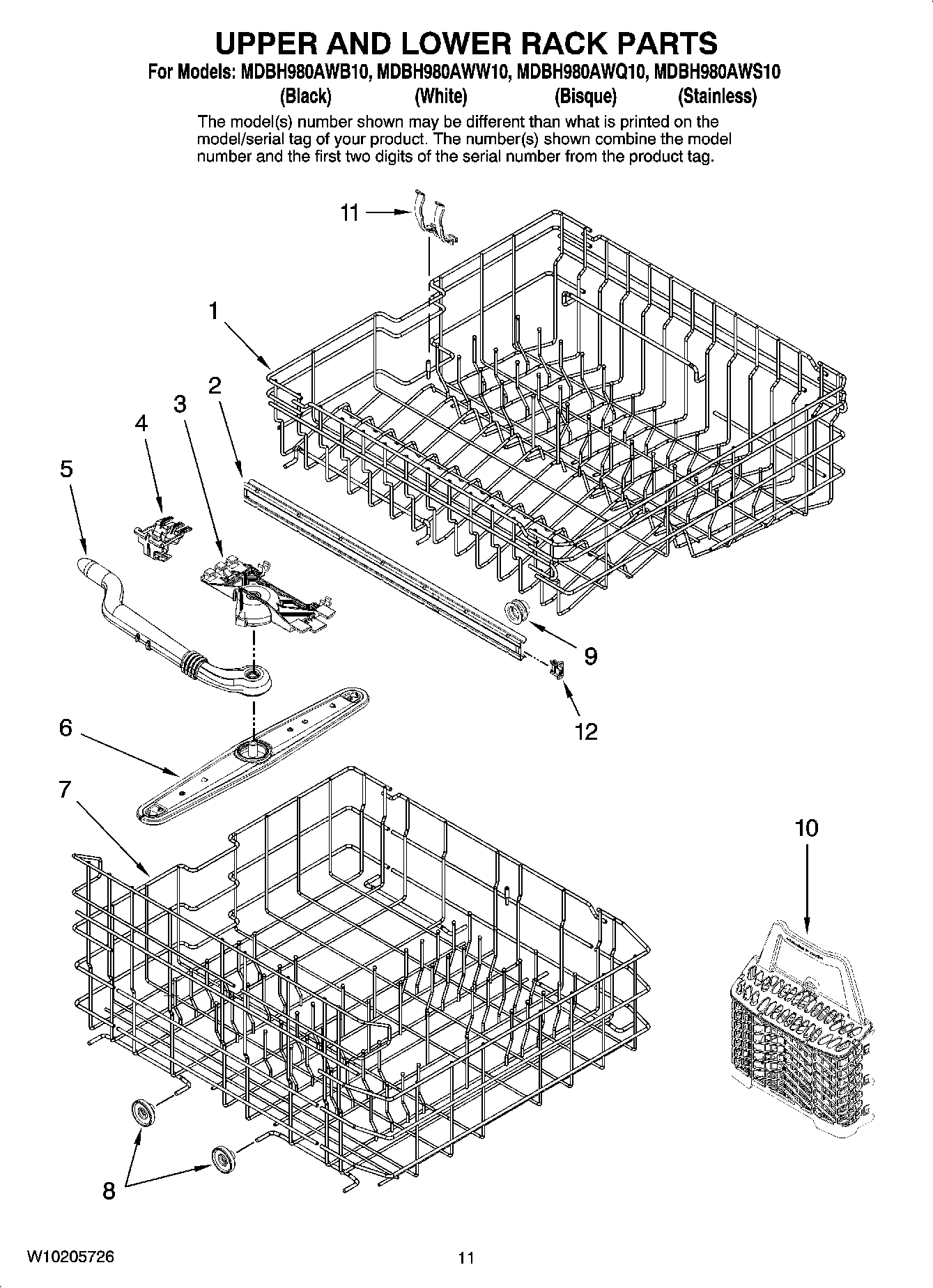 UPPER AND LOWER RACK PARTS

For Models: MDBH980AWB10, MDBH980AWW10, MDBH980AWQ10, MDBH980AWS10
(Black) (White) (Bisque) (Stainless)

The model(s) number shown may be different than what is printed on the model/serial tag of your product. The number(s) shown combine the model number and the first two digits of the serial number from the product tag.

11
1
2
3
4
5
9
12
6
7
10
8

W10205726

11