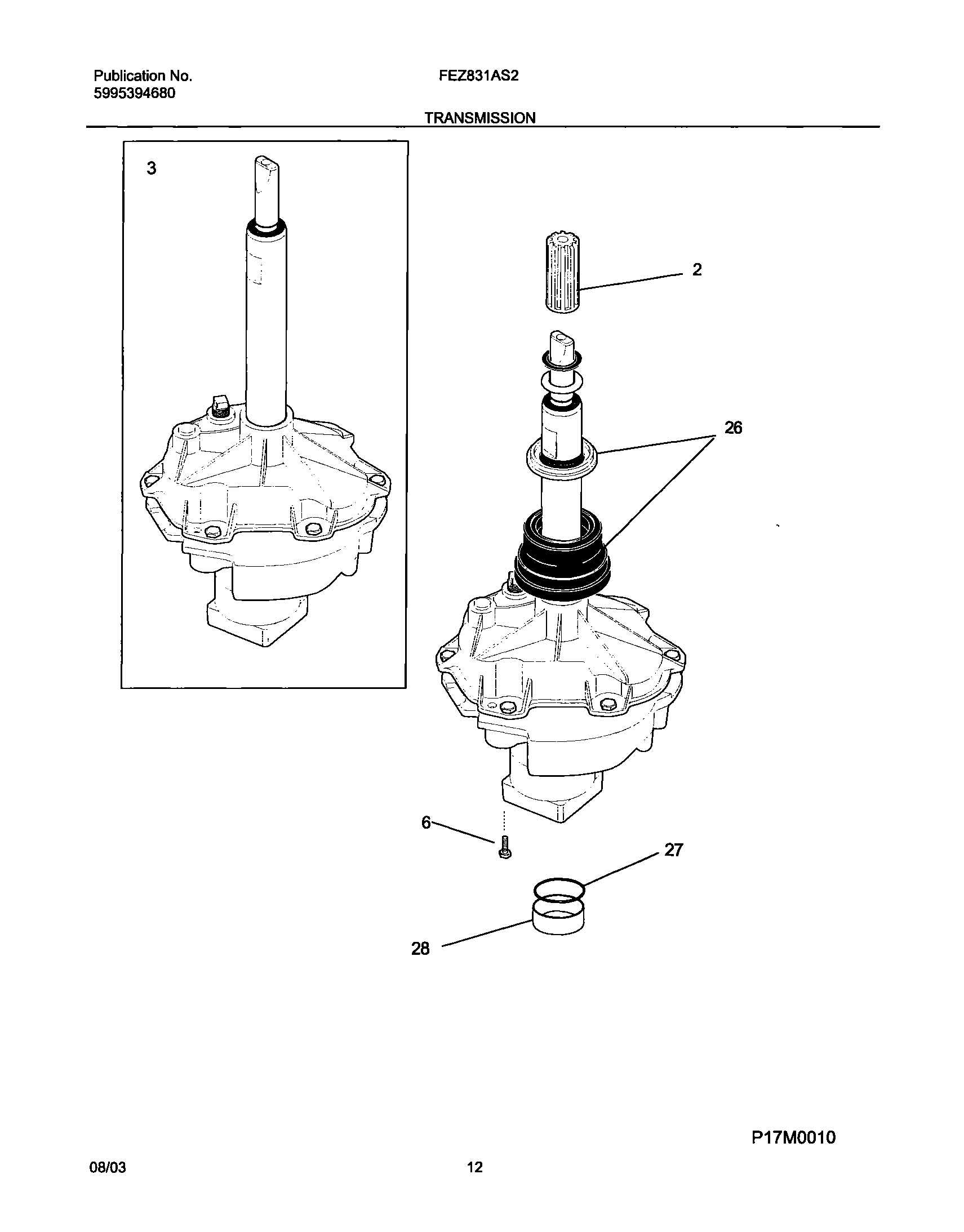 Publication No.
5995394680

FEZ831AS2

TRANSMISSION

3

2

26

6

27

28

P17M0010

08/03

12