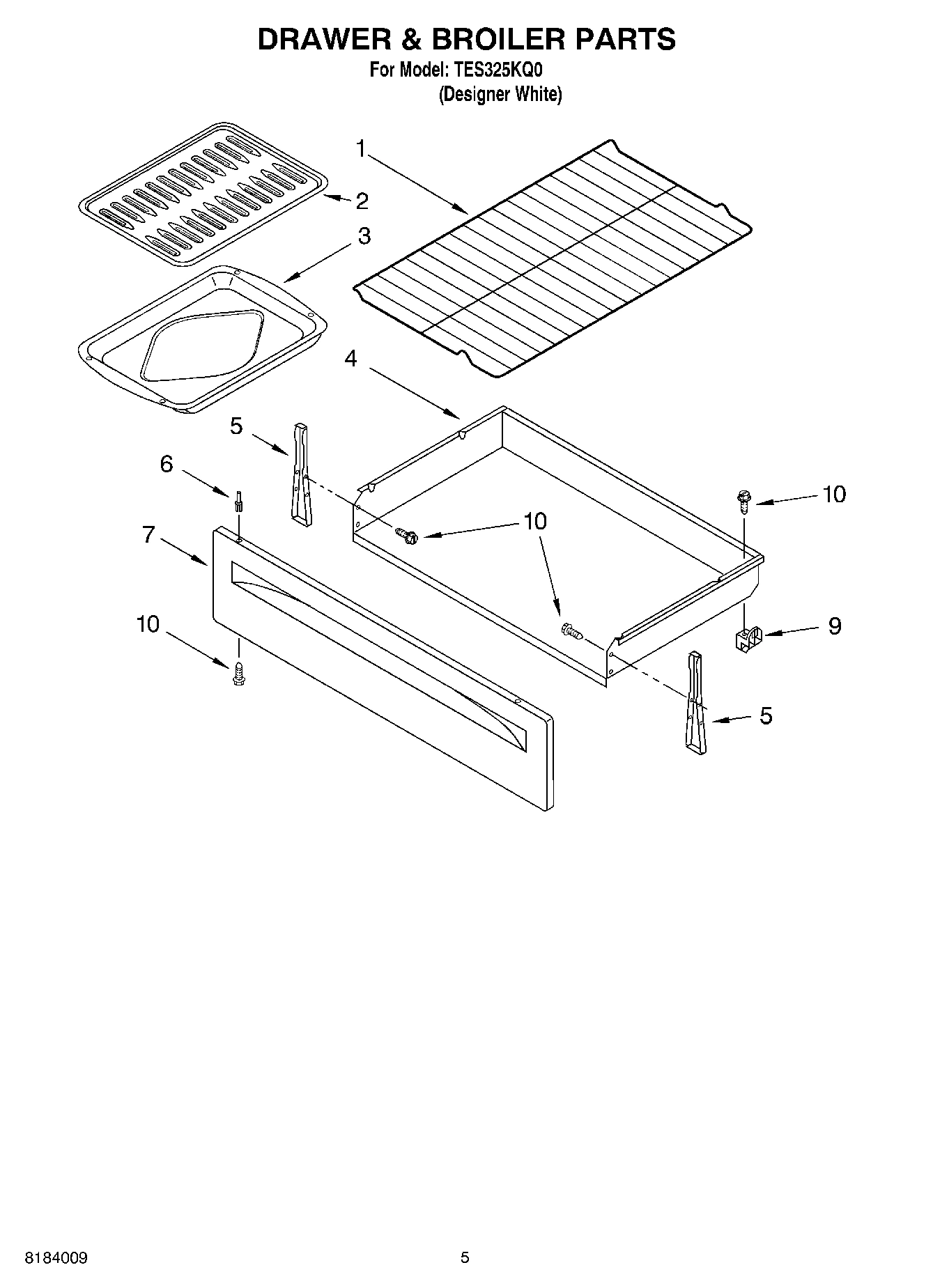 DRAWER & BROILER PARTS
For Model: TES325KQ0
(Designer White)

1
2
3
4
5
6
7
10
10
10
10
9
5

8184009
5