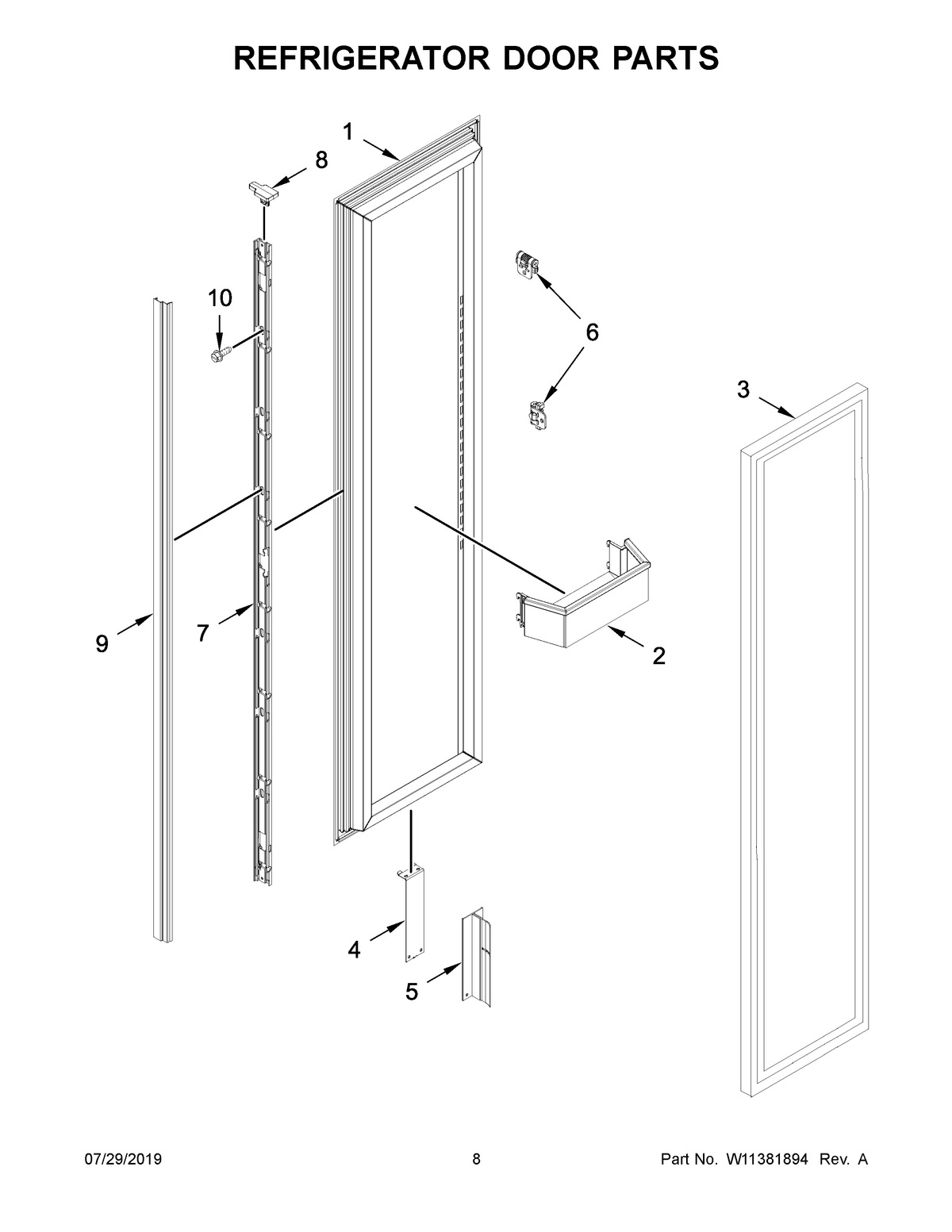 REFRIGERATOR DOOR PARTS

1

8

10

6

3

9

7

2

4

5

07/29/2019

8

Part No. W11381894 Rev. A