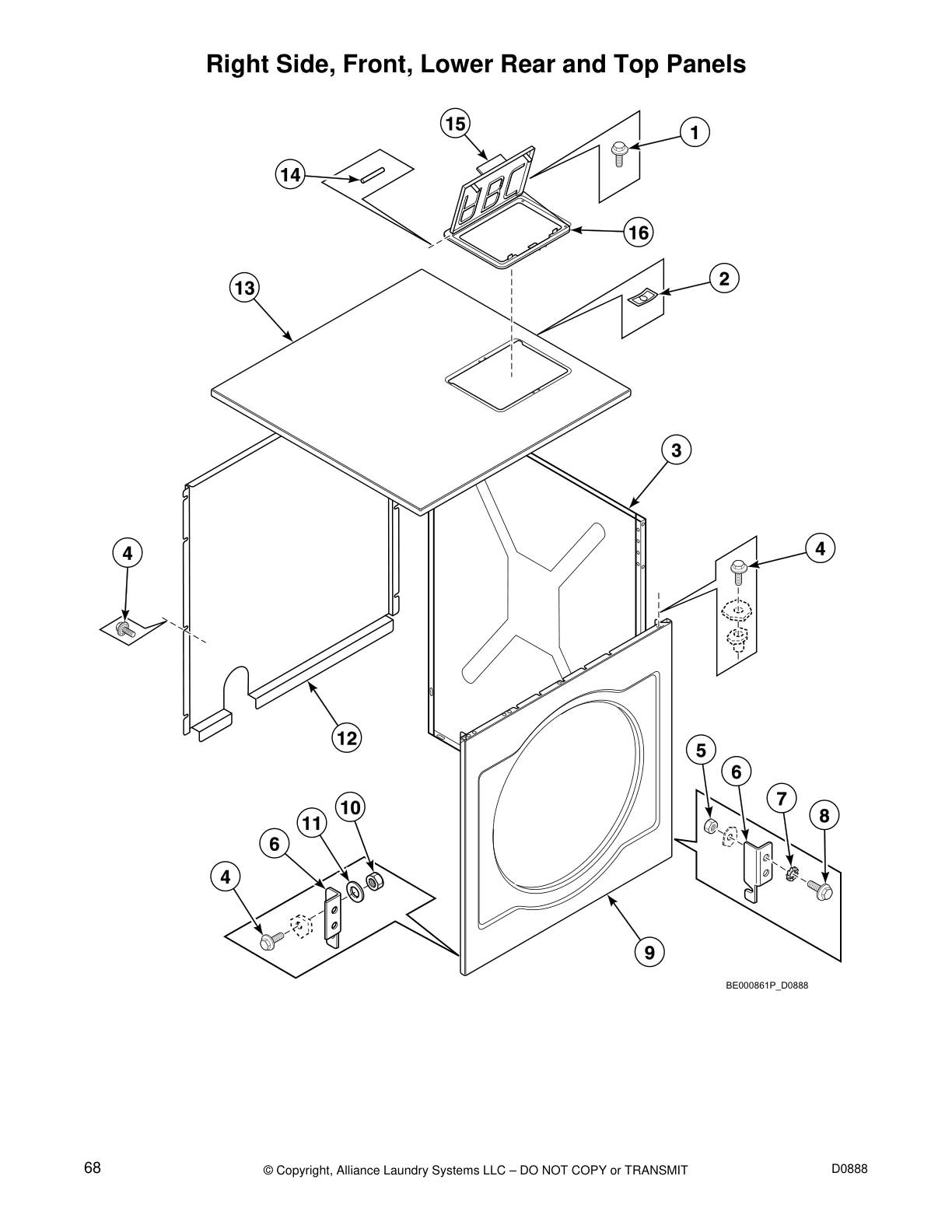 Right Side, Front, Lower Rear and Top Panels

15

1

14

16

13

2

3

4

4

12

5

6

7

8

10

11

6

4

9

BE000861P_D0888

68

© Copyright, Alliance Laundry Systems LLC – DO NOT COPY or TRANSMIT

D0888