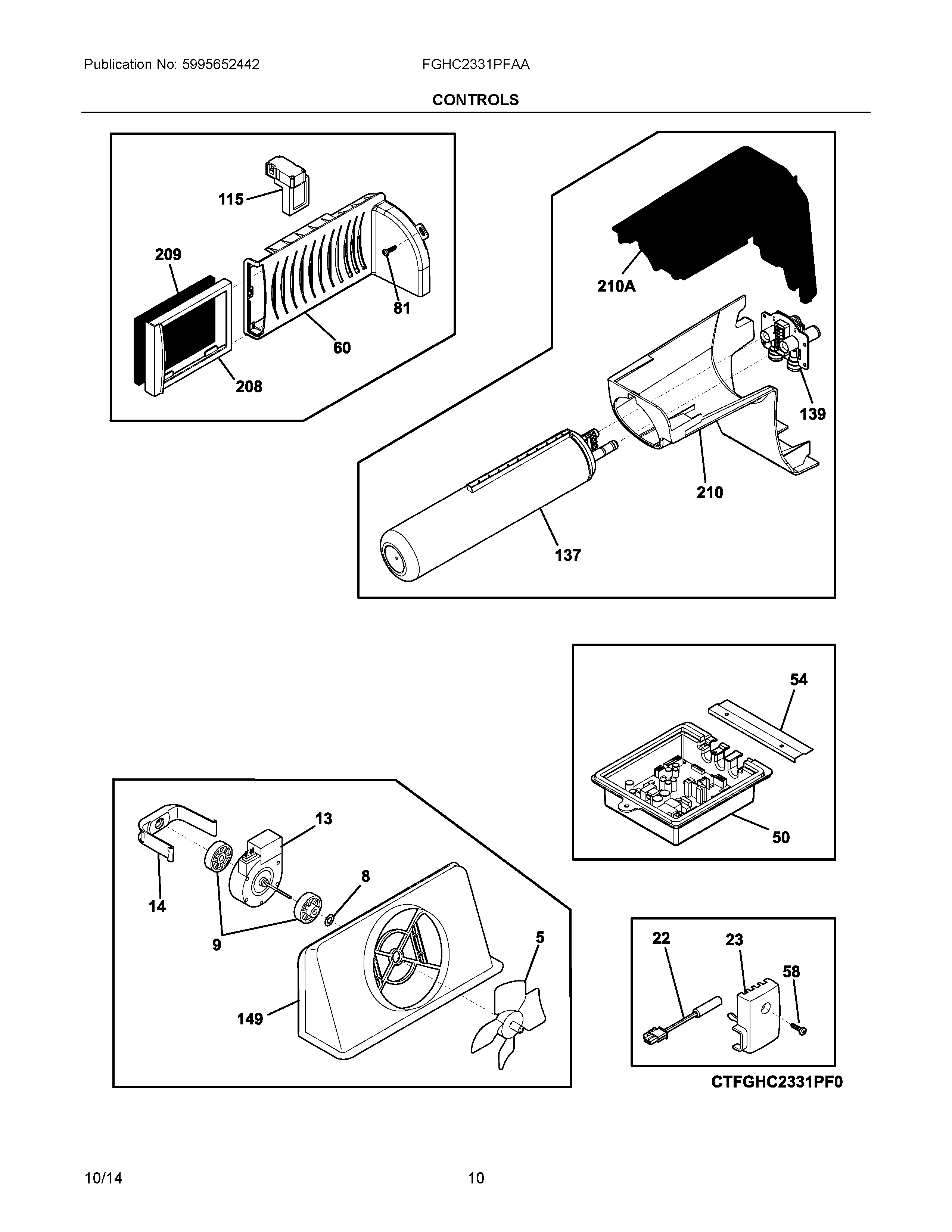 Publication No: 5995652442

FGHC2331PFAA

CONTROLS

115

209

81

60

208

210A

139

210

137

54

50

13

8

14

9

5

149

22

23

58

CTFGHC2331PF0

10/14

10