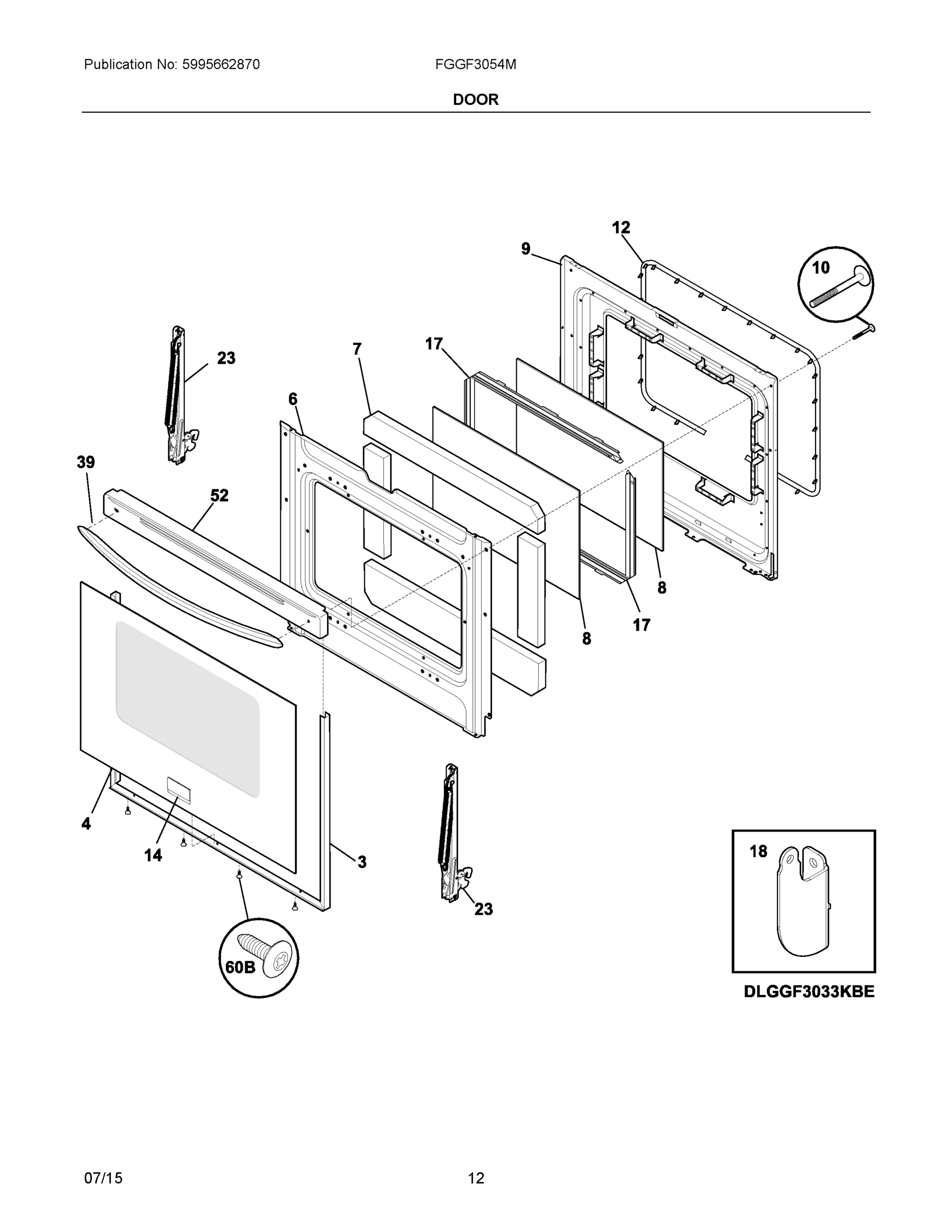 Publication No: 5995662870
FGGF3054M
DOOR

12
9
10
23
7
17
6
39
52
8
17
8
4
14
3
23
60B
18
DLGGF3033KBE

07/15
12