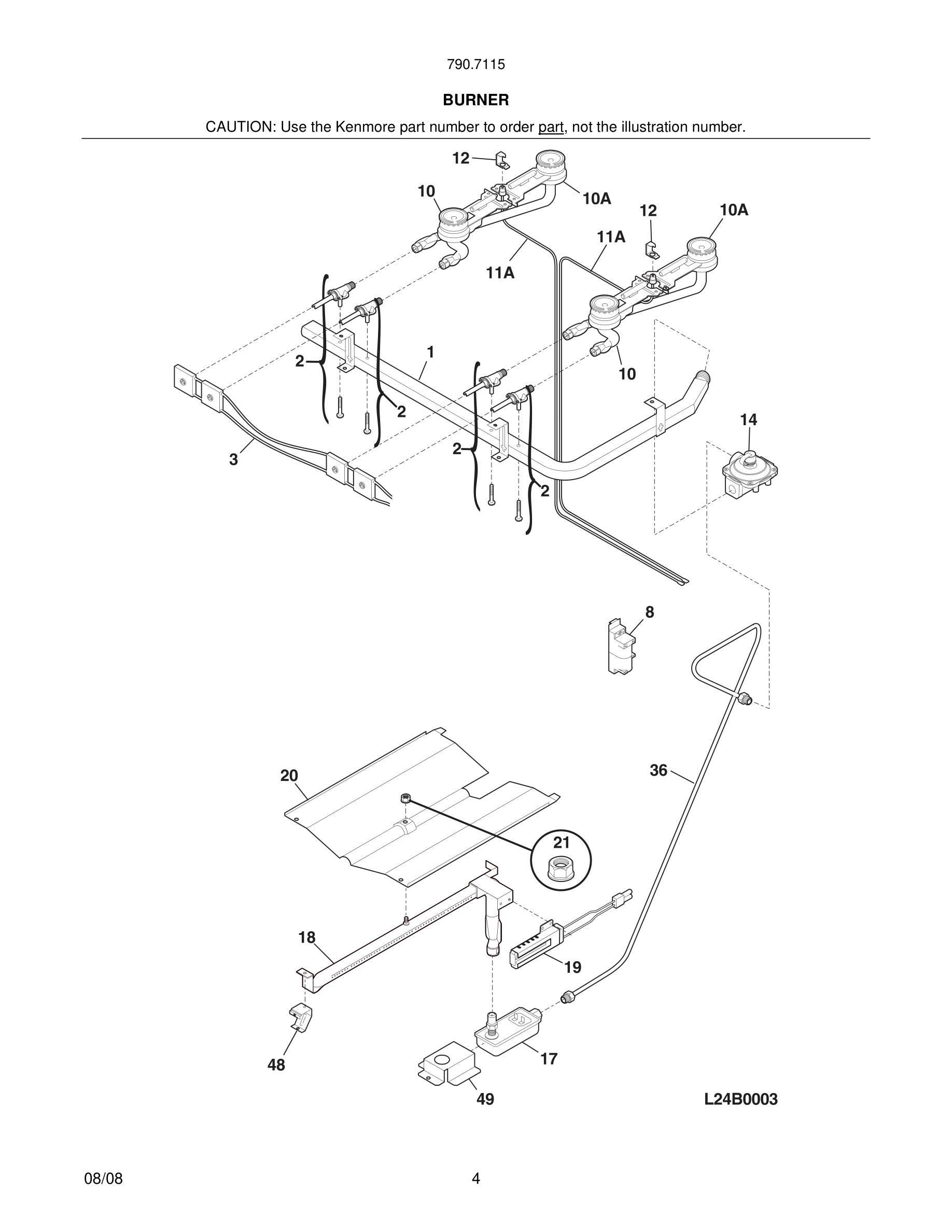 790.7115

BURNER

CAUTION: Use the Kenmore part number to order part, not the illustration number.

12
10
10A
12
10A
11A
11A
2
1
10
2
14
3
2
2
8
20
36
21
18
19
48
17
49
L24B0003

08/08

4