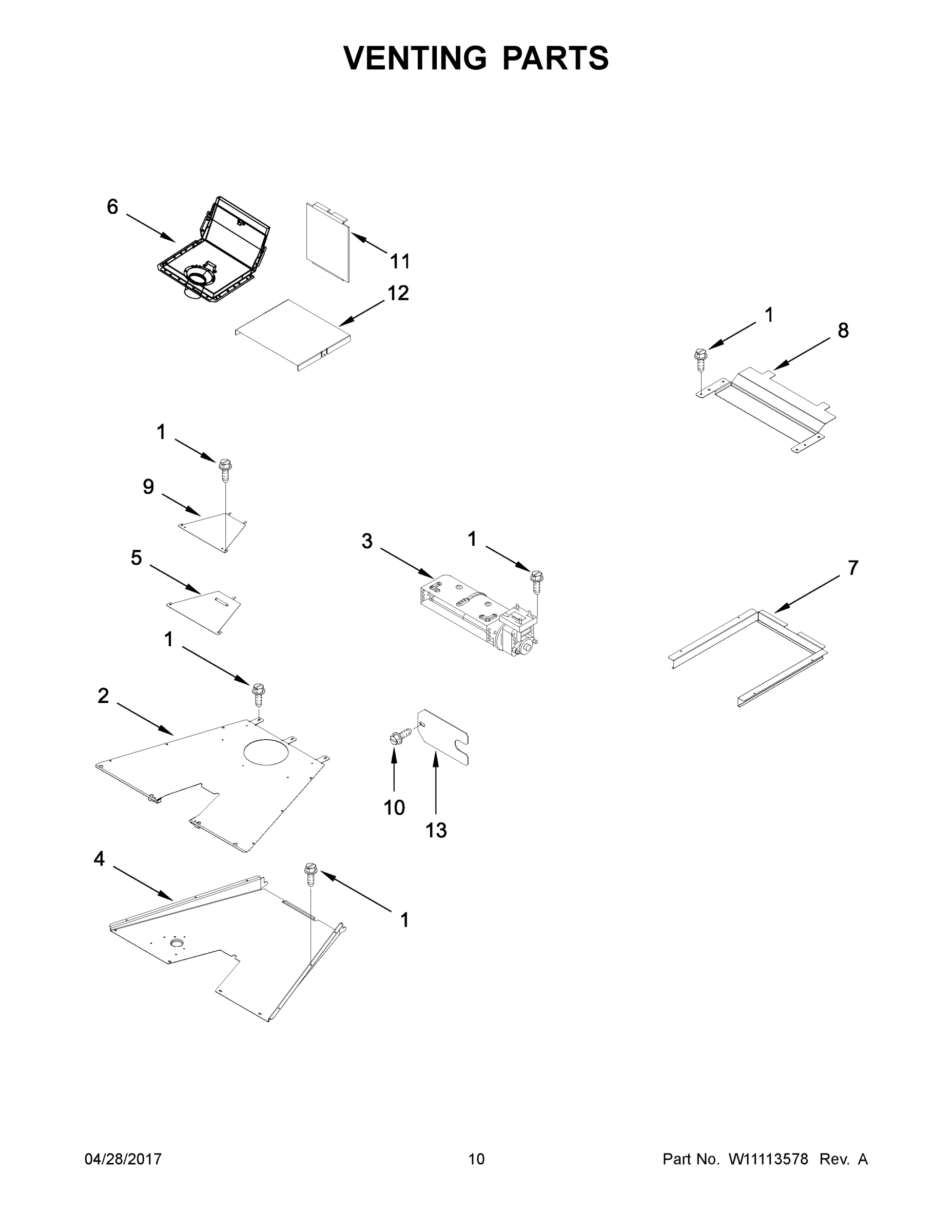 VENTING PARTS

6

11

12

1

8

1

9

3

1

5

7

1

2

10

13

4

1

04/28/2017 10 Part No. W11113578 Rev. A