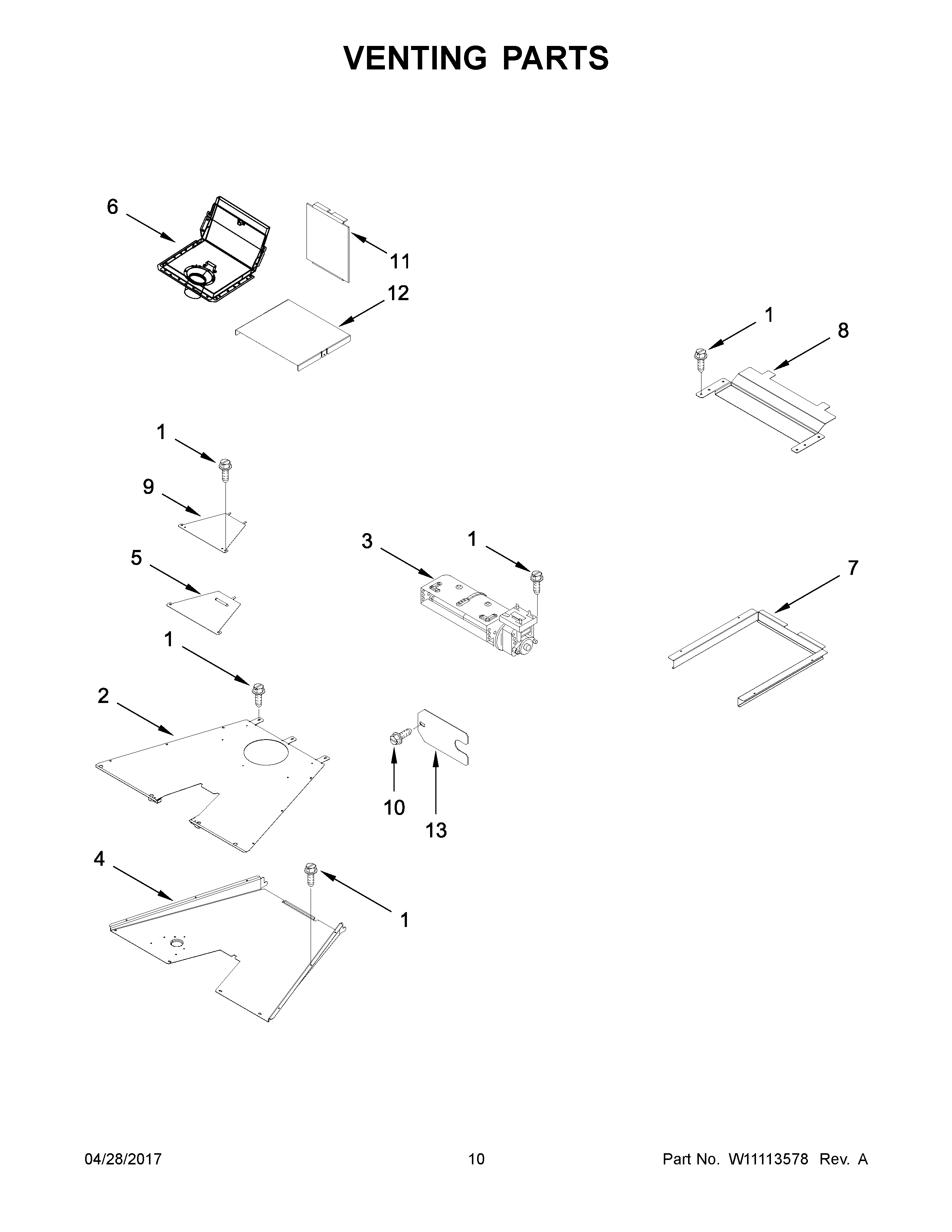 VENTING PARTS

6
11
12
1
8
1
9
3
1
5
7
1
2
10
13
4
1

04/28/2017
10
Part No. W11113578 Rev. A