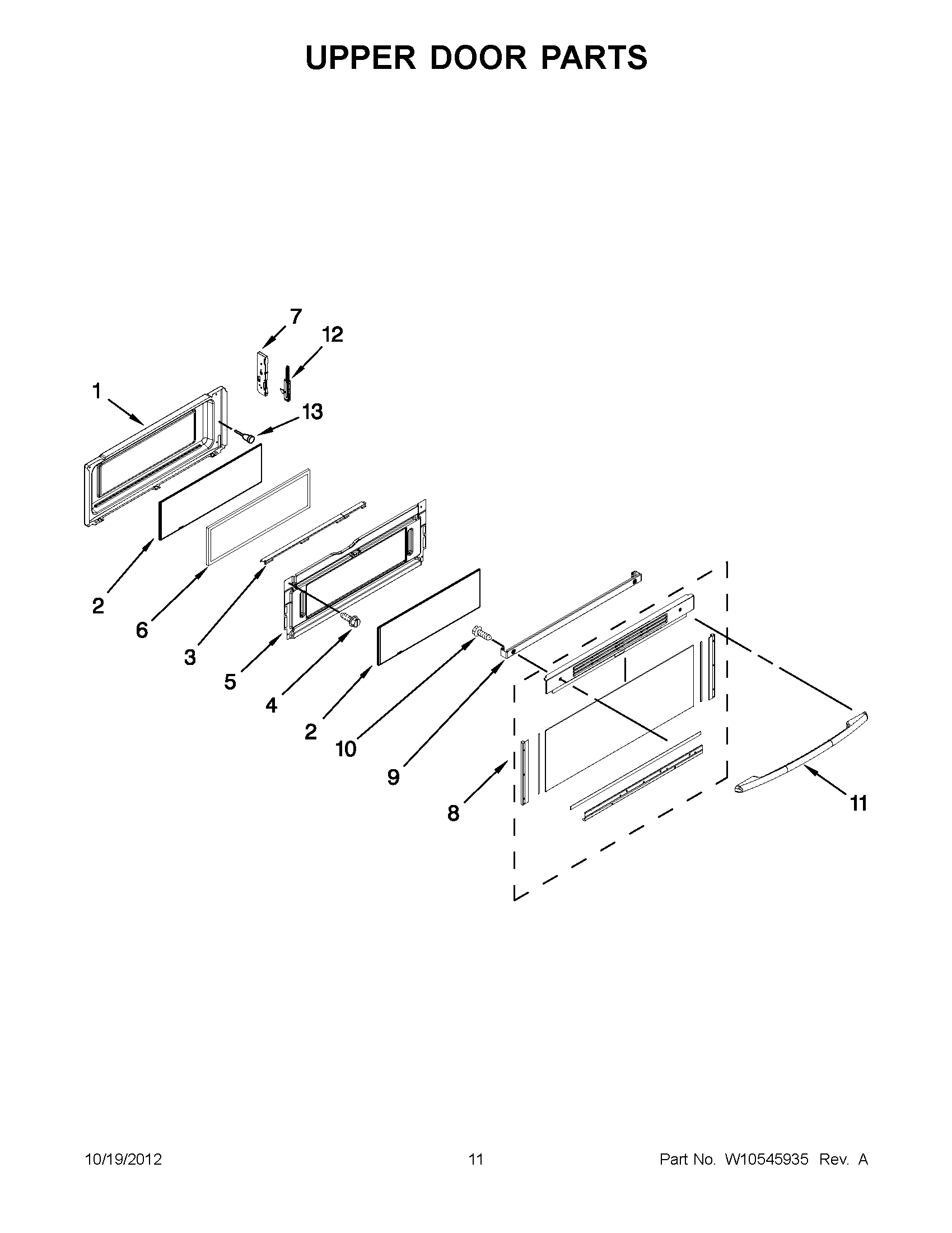 UPPER DOOR PARTS

7
12
1
13
2
6
3
5
4
2
10
9
8
11

10/19/2012

11

Part No. W10545935 Rev. A