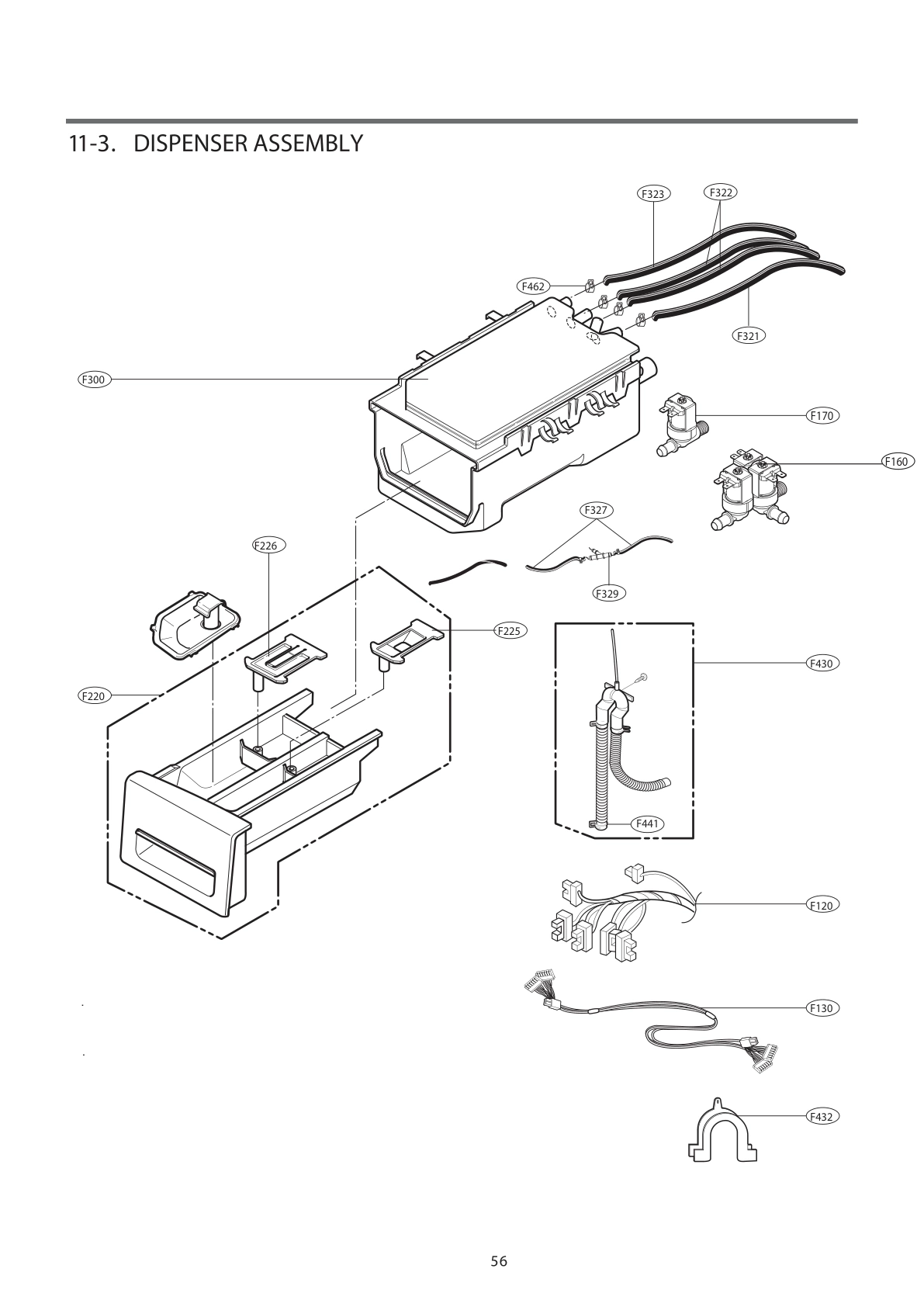 11-3. DISPENSER ASSEMBLY

F323
F322
F462
F321
F300
F170
F160
F327
F226
F329
F225
F430
F220
F441
F120
F130
F432

56