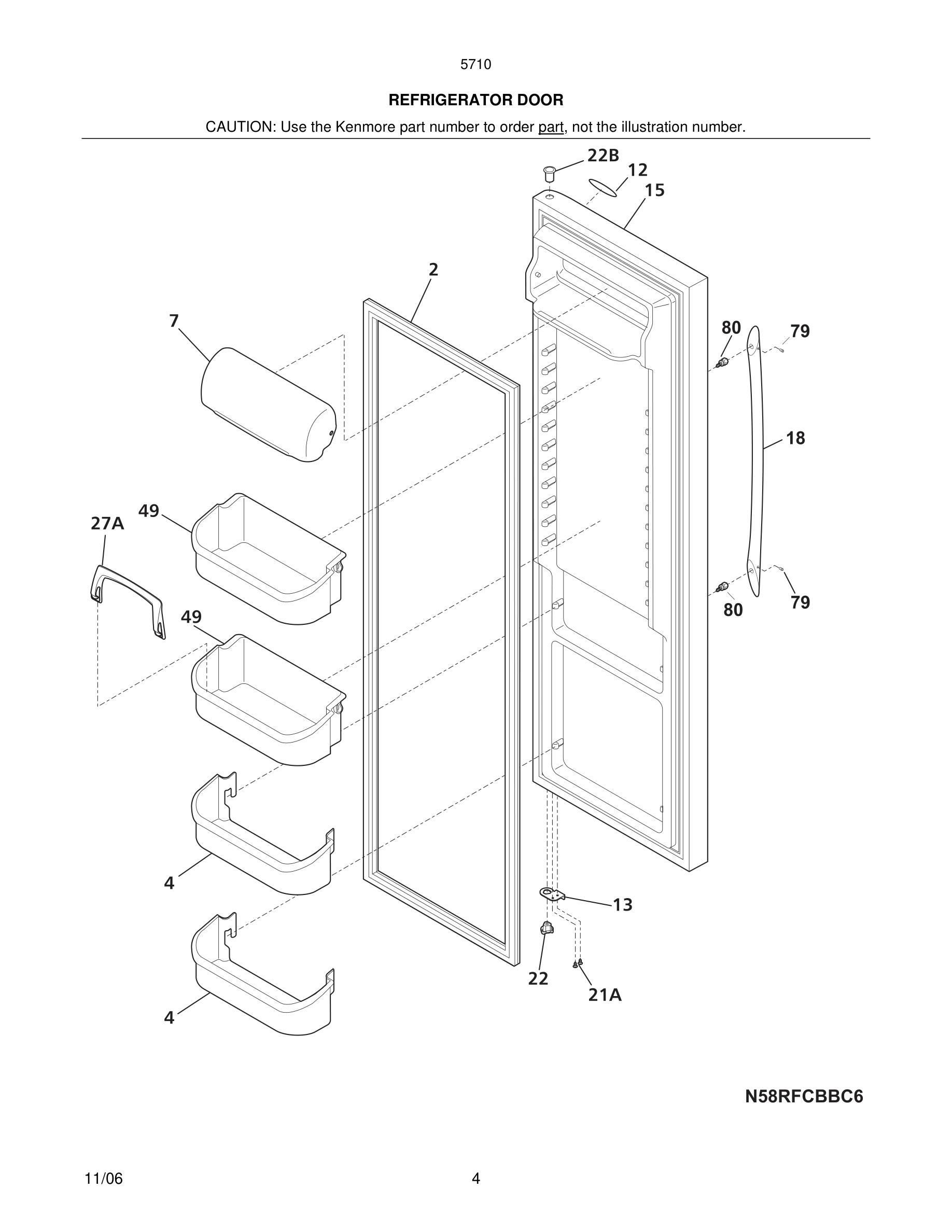 5710

REFRIGERATOR DOOR

CAUTION: Use the Kenmore part number to order part, not the illustration number.

22B
12
15
2
7
80
79
18
49
27A
49
80
79
4
13
22
21A
4

N58RFCBBC6

11/06

4