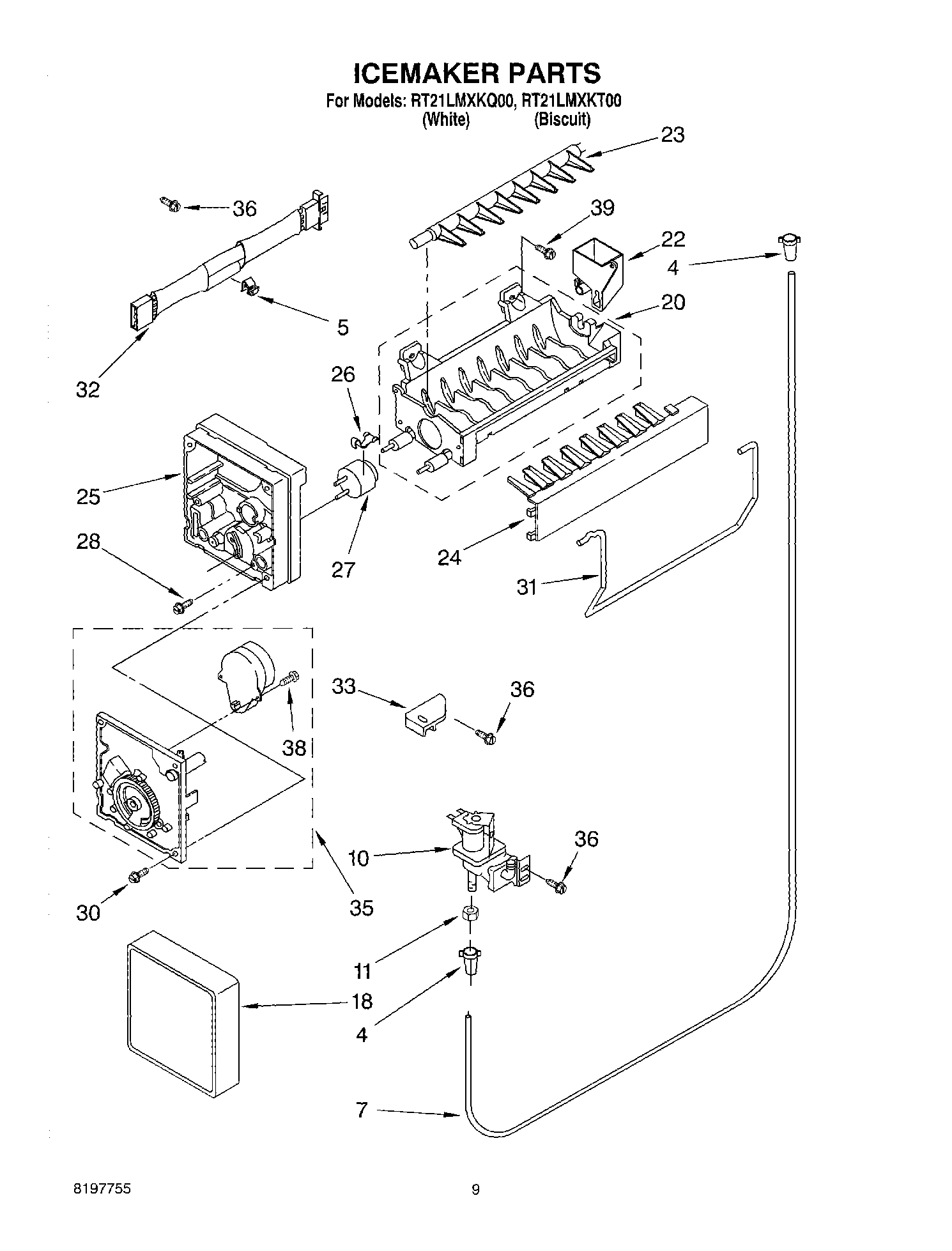 ICEMAKER PARTS
For Models: RT21LMXKQ00, RT21LMXKT00
(White) (Biscuit)

23
36
39
22
4
5
20
32
26
25
28
27
24
31
33
36
38
10
36
30
35
11
18
4
7

8197755
9