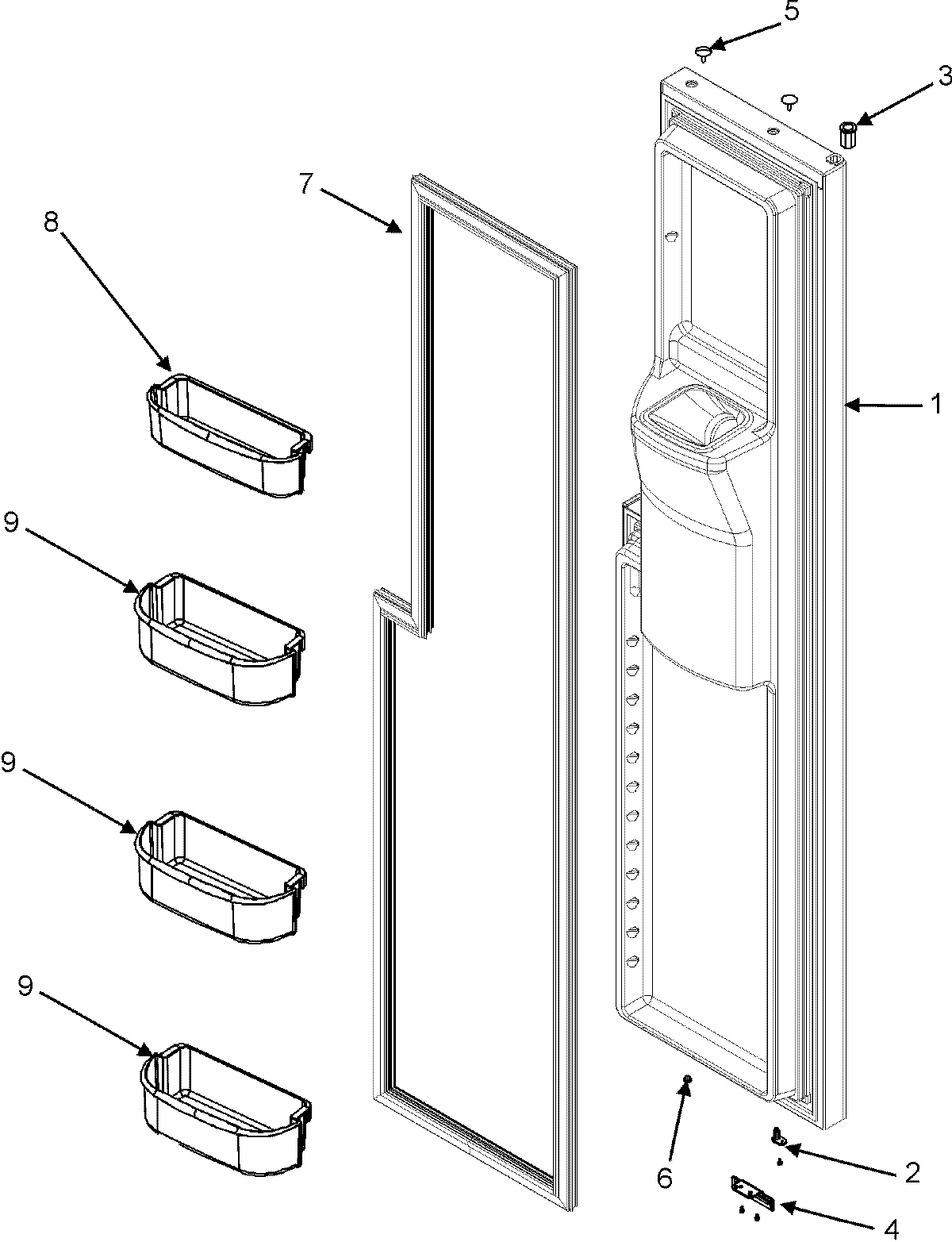 5
3
7
8
1
9
9
9
6
2
4