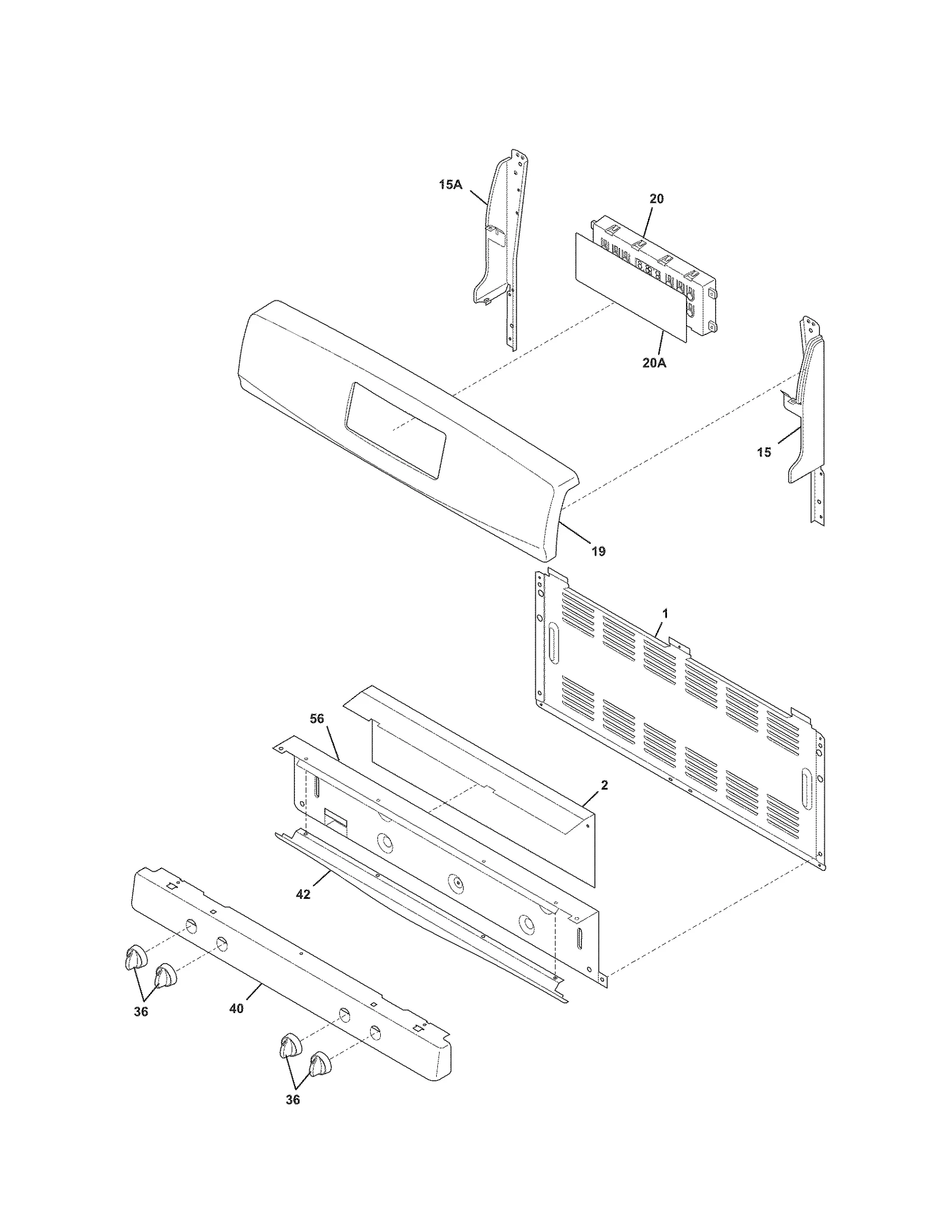 15A
20
20A
15
19
1
56
2
42
36
40
36