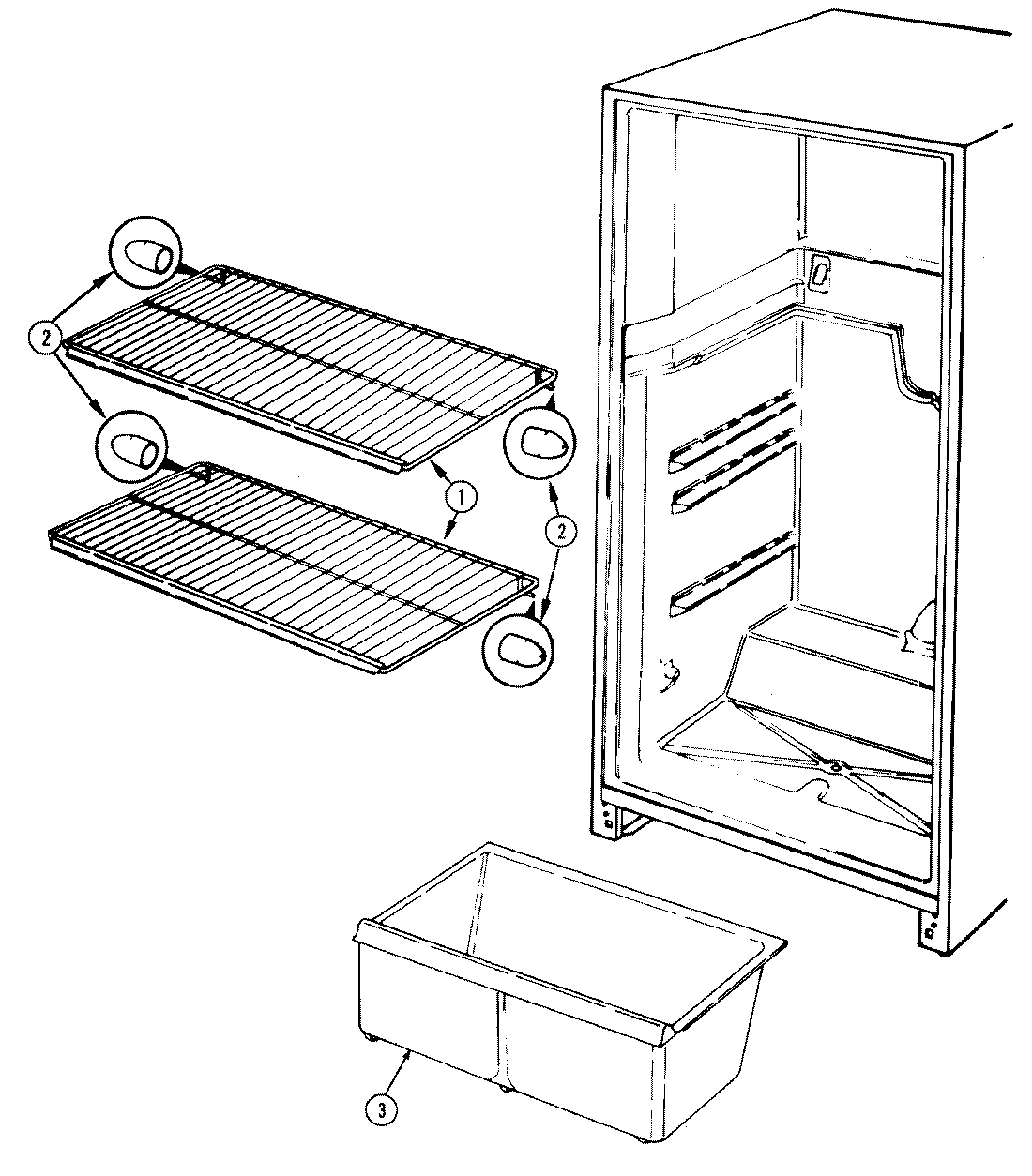 2
1
2
3