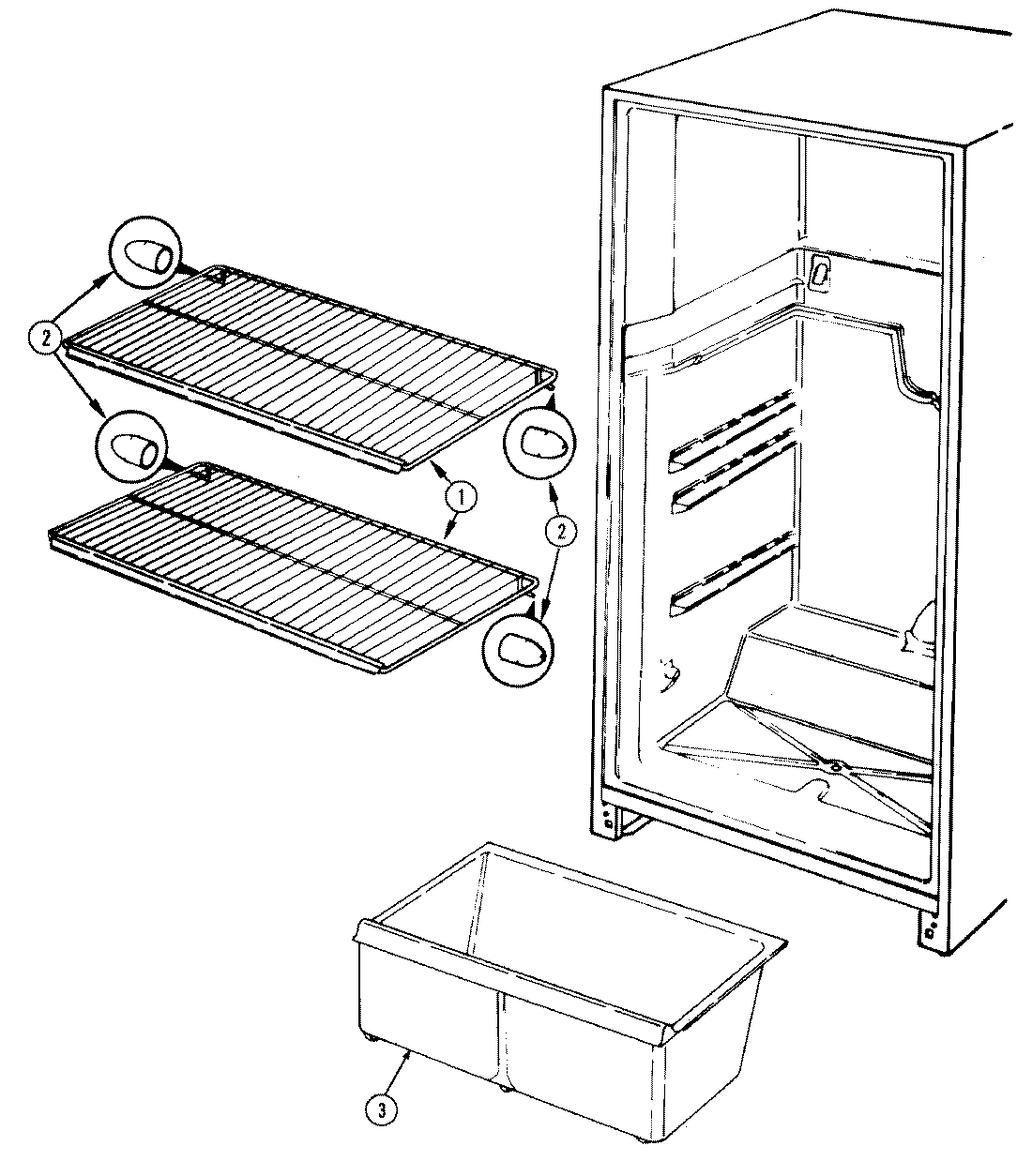 2
1
2
3