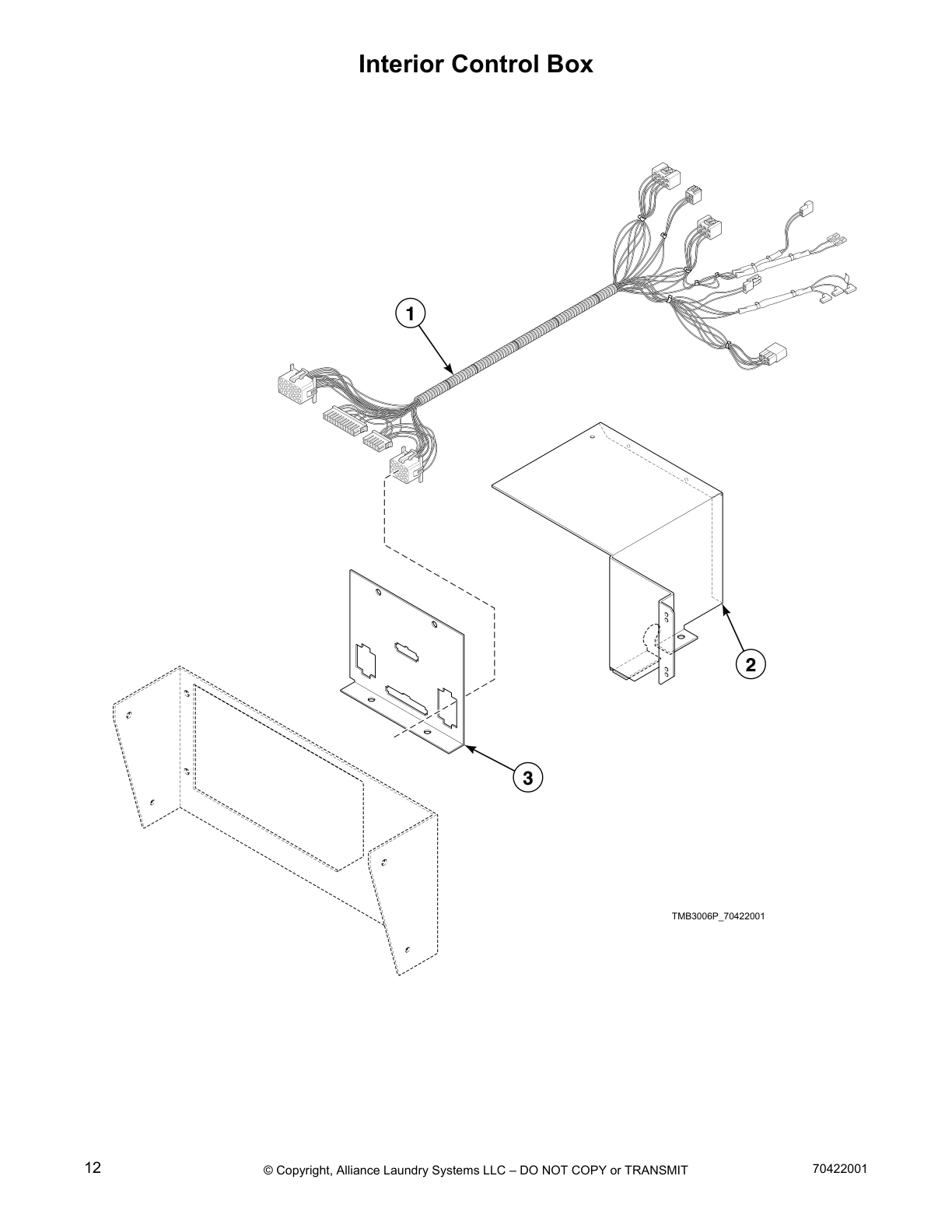 Interior Control Box

1

2

3

TMB3006P_70422001

12

© Copyright, Alliance Laundry Systems LLC – DO NOT COPY or TRANSMIT

70422001