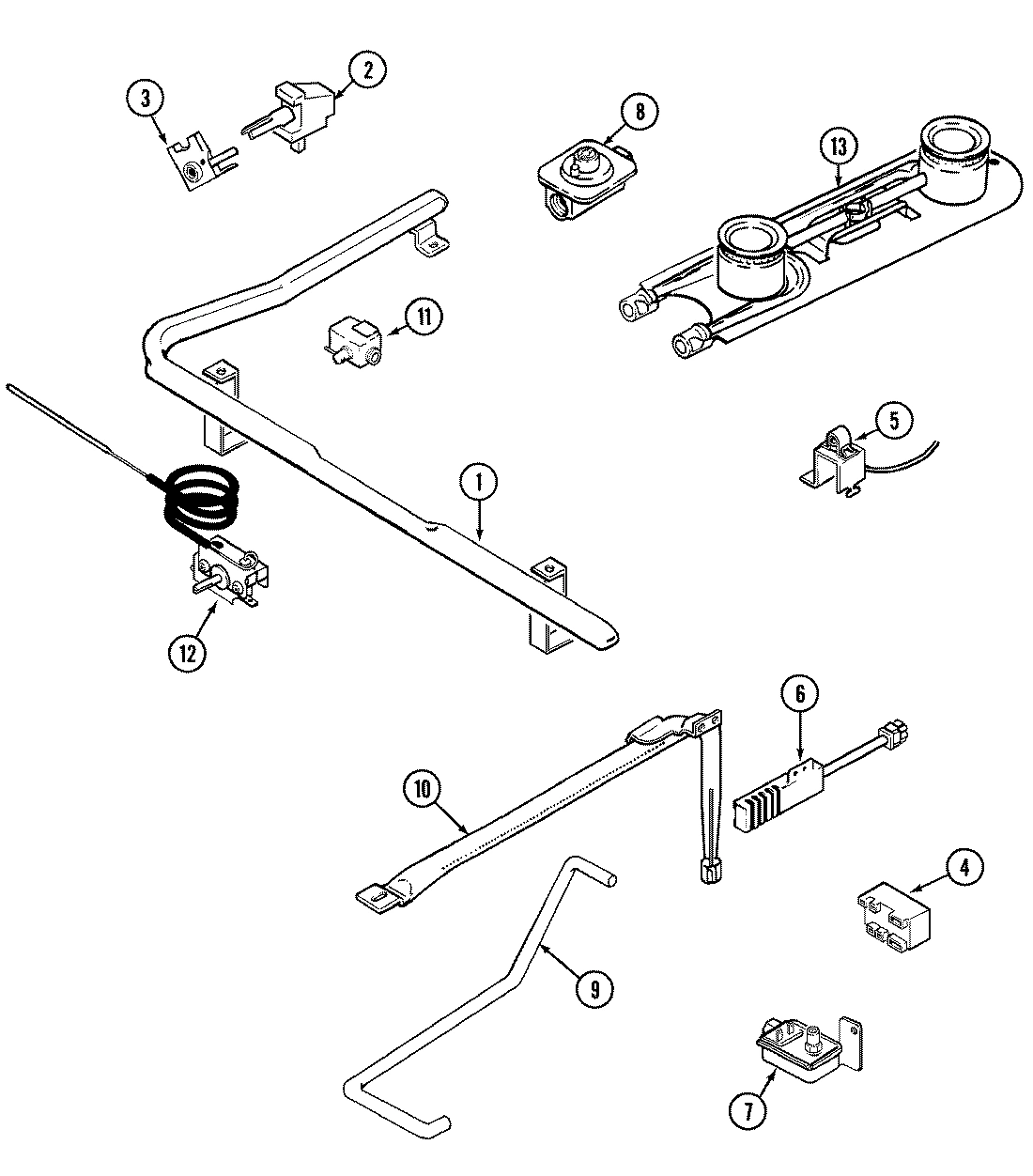 3
2
8
13
11
5
1
12
6
10
4
9
7