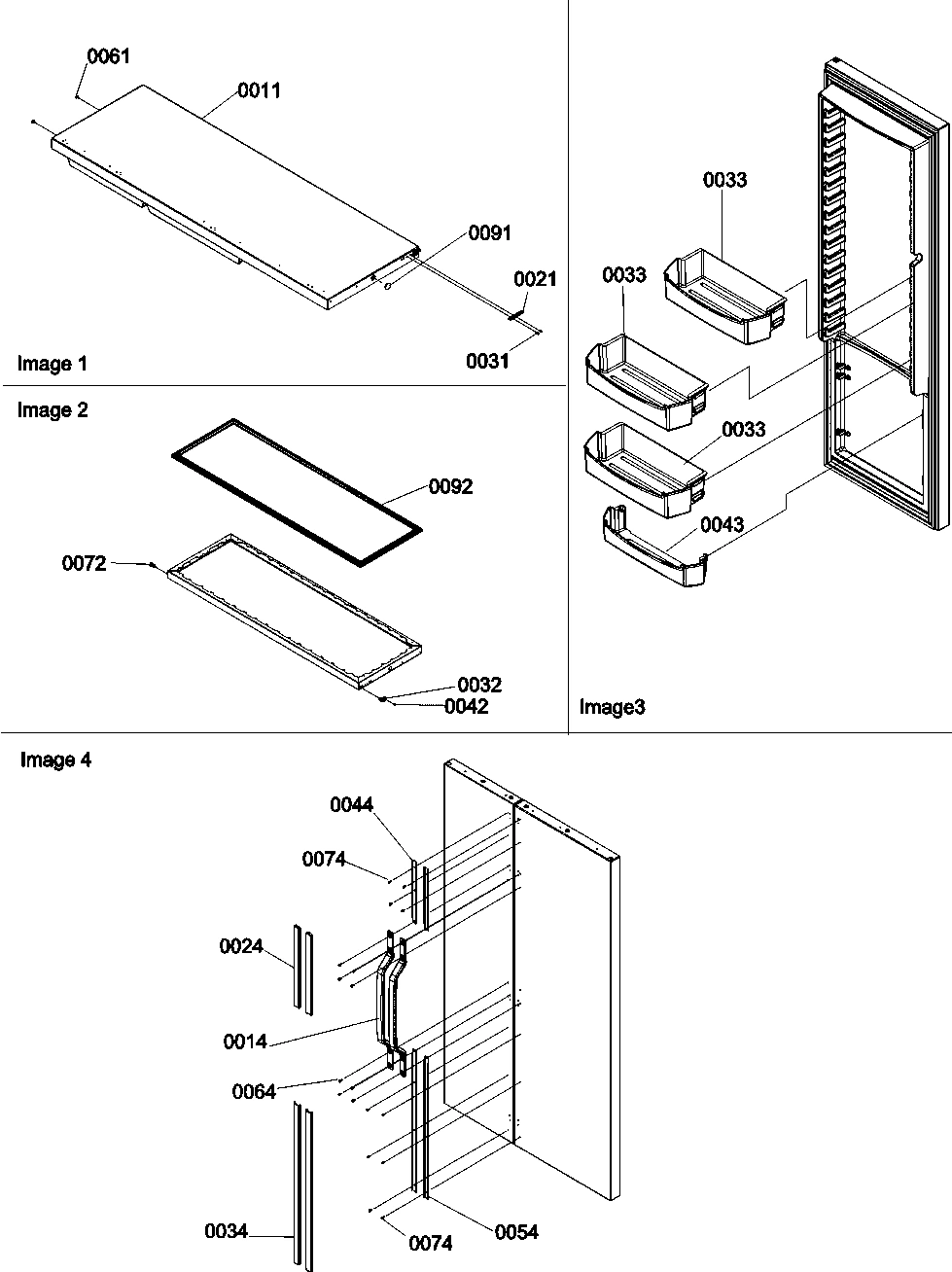 0061
0011
0091
0021
0031
Image 1

Image 2
0092
0072
0032
0042

0033
0033
0033
0043
Image3

Image 4
0044
0074
0024
0014
0064
0034
0074
0054