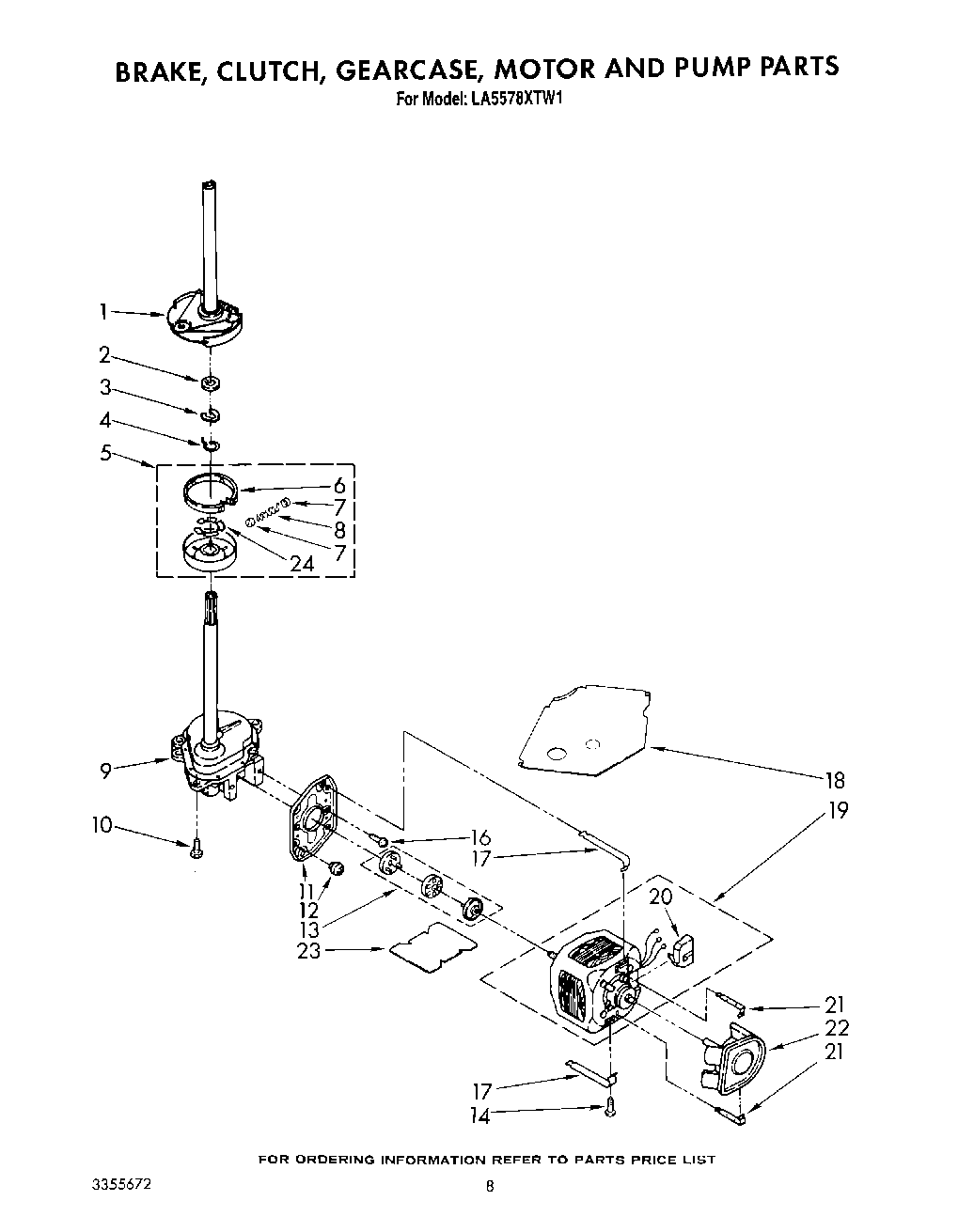 BRAKE, CLUTCH, GEARCASE, MOTOR AND PUMP PARTS
For Model: LA5578XTW1

1
2
3
4
5
6
7
8
7
24
9
10
11
12
13
23
16
17
18
19
20
21
22
21
17
14

FOR ORDERING INFORMATION REFER TO PARTS PRICE LIST

3355672

8