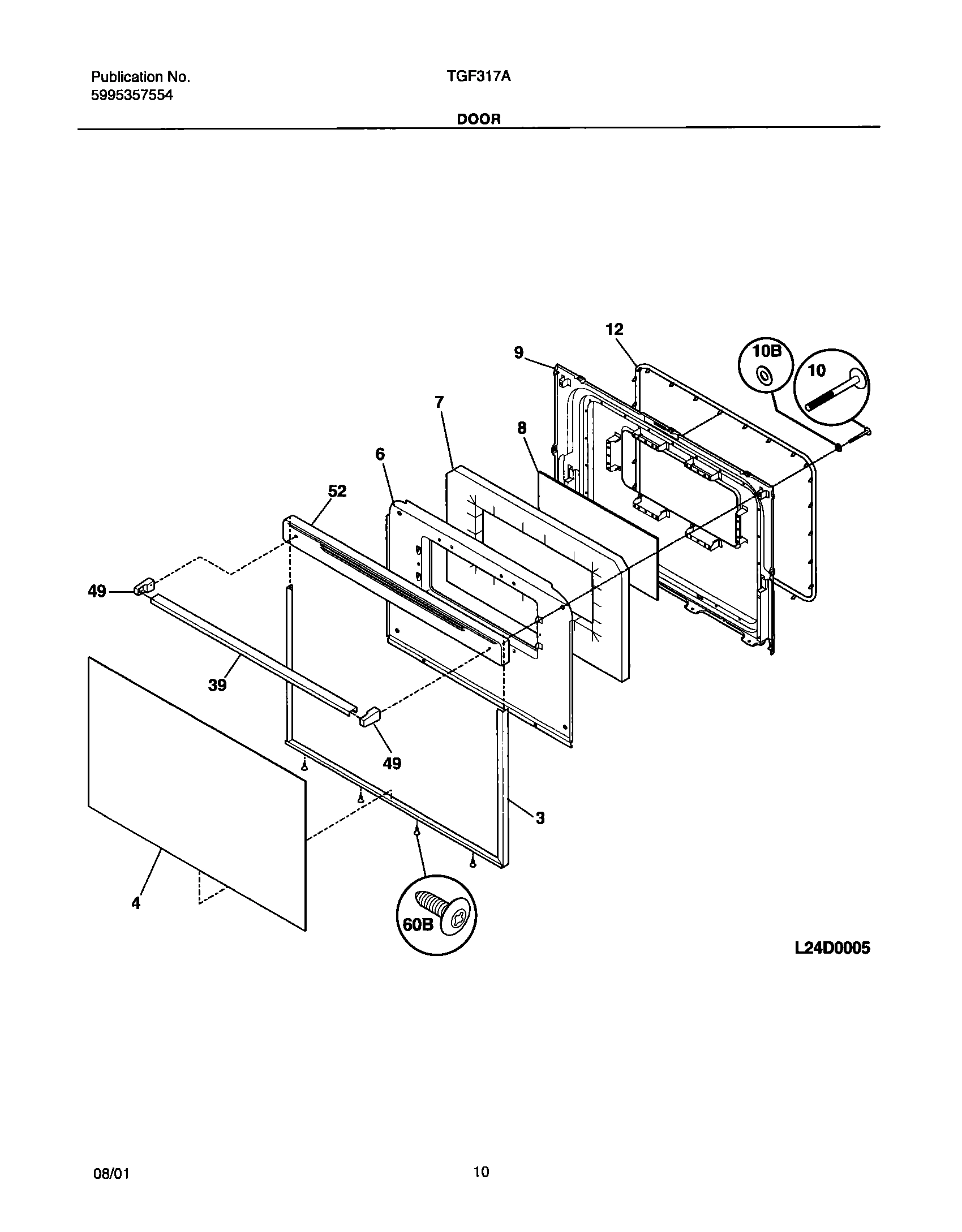 Publication No.
5995357554

TGF317A

DOOR

12
9
10B
10
7
8
6
52
49
39
49
3
4
60B

L24D0005

08/01

10